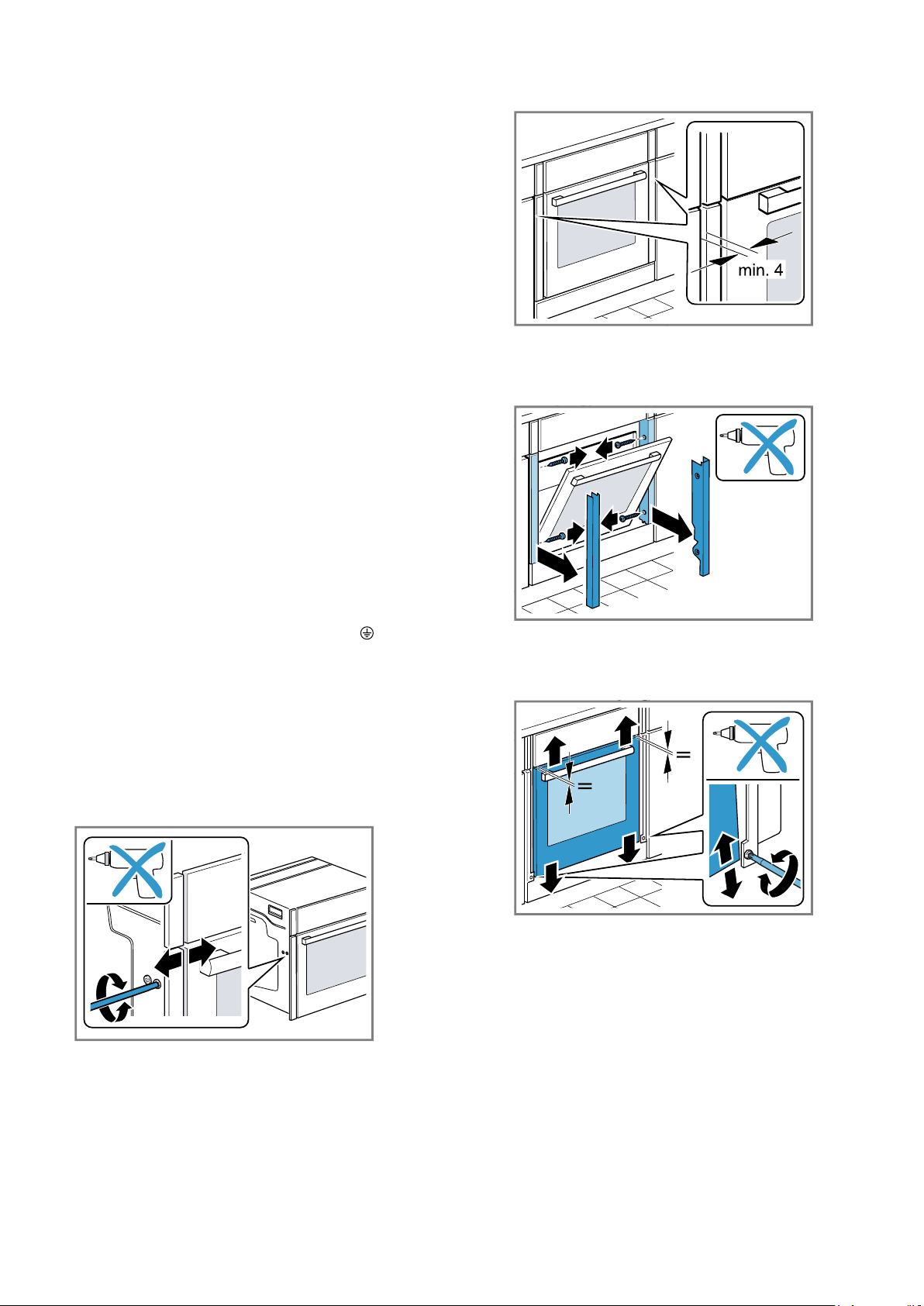 min. 4

=

=