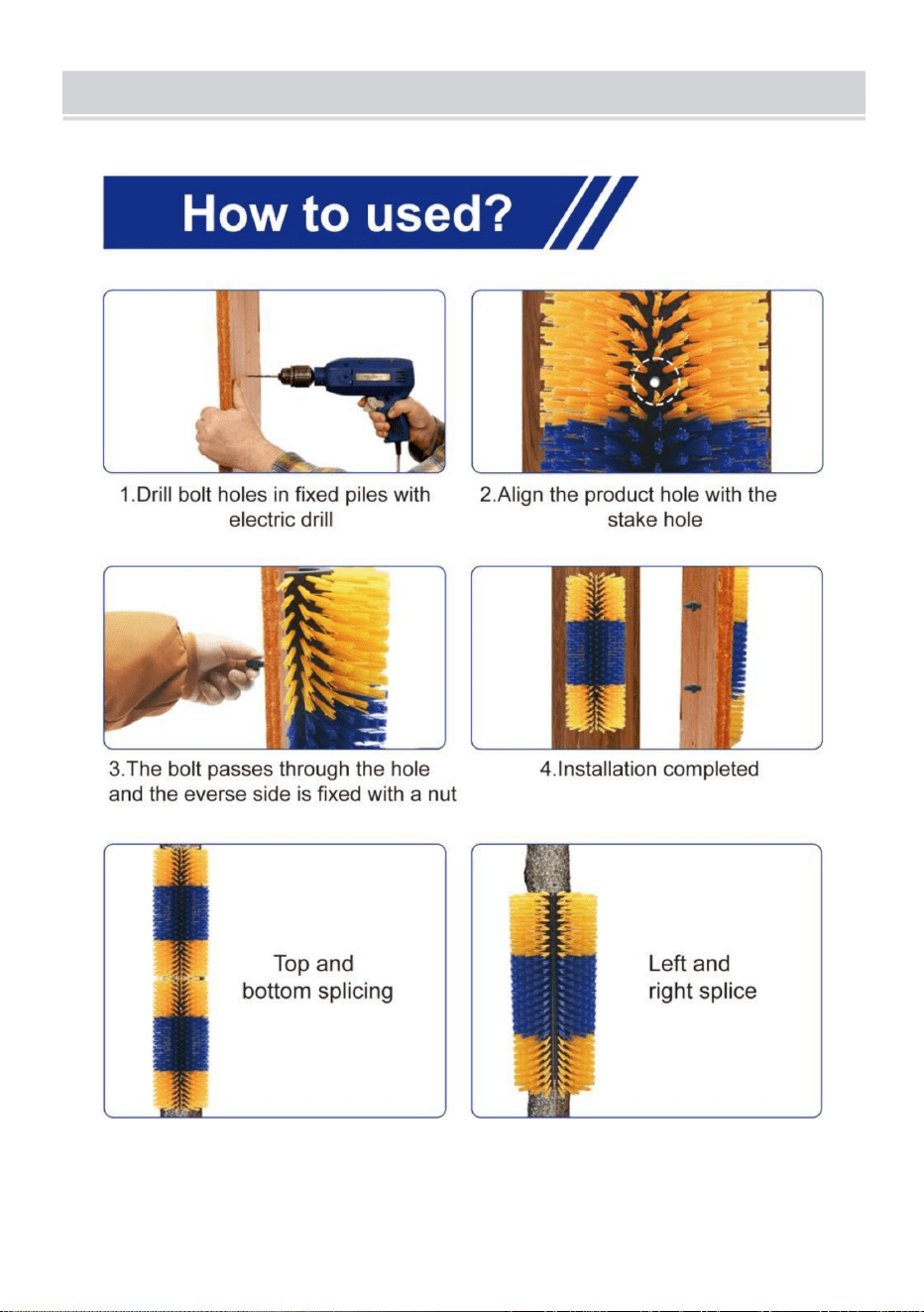 How to used?

1.Drill bolt holes in fixed piles with electric drill

2.Align the product hole with the stake hole

3.The bolt passes through the hole and the everse side is fixed with a nut

4.Installation completed

Top and bottom splicing

Left and right splice