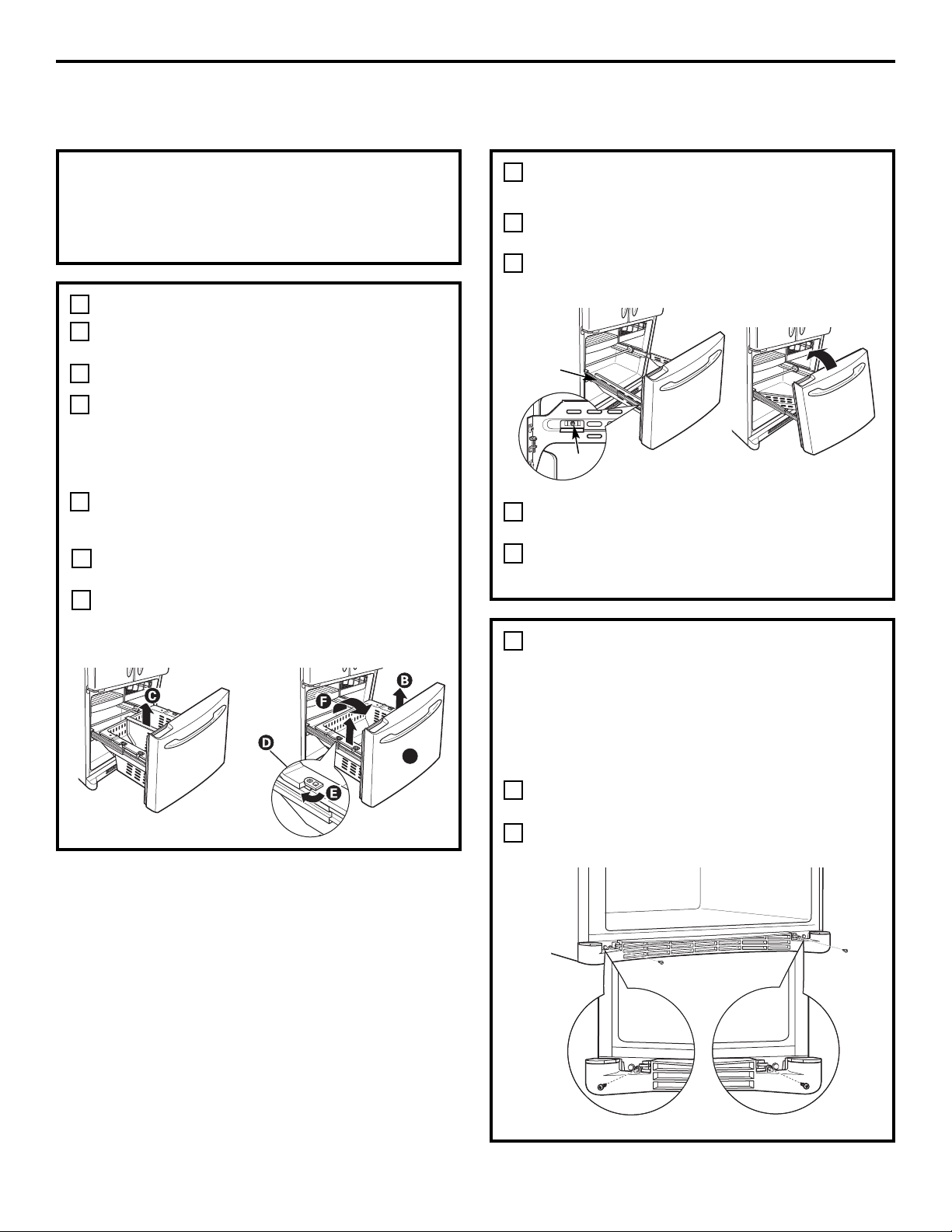 C

F

B

D

E