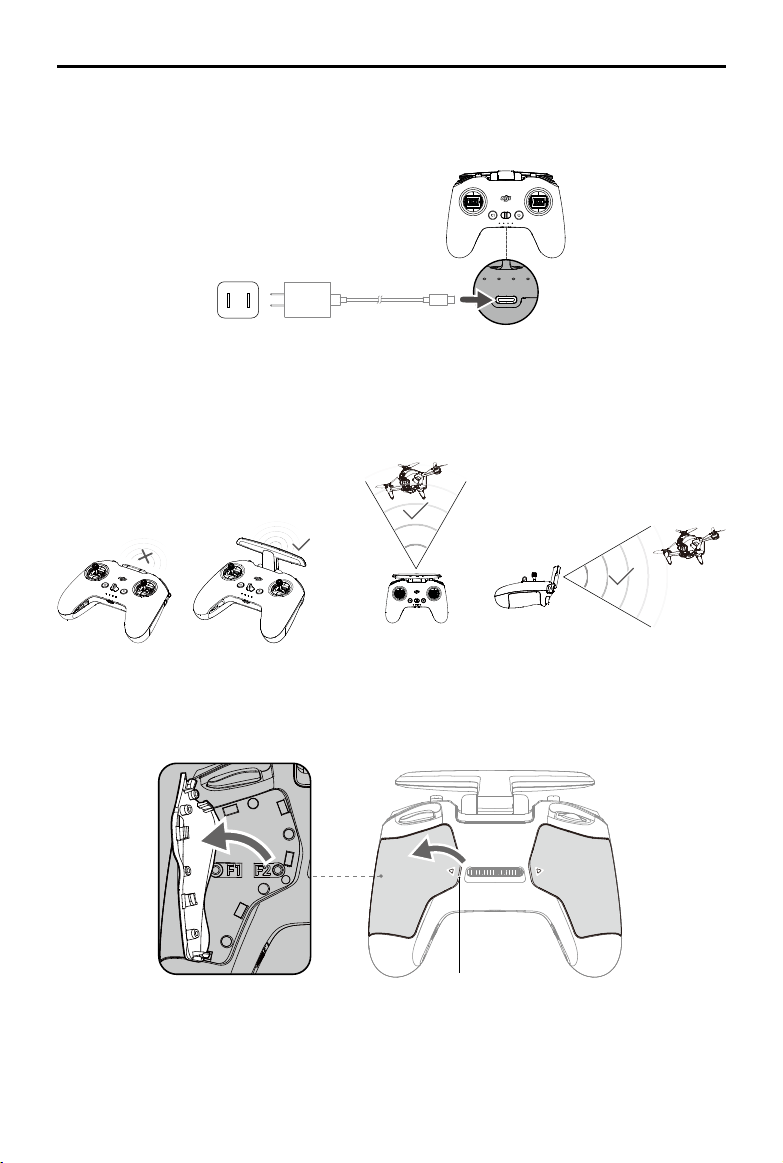 F1

F2