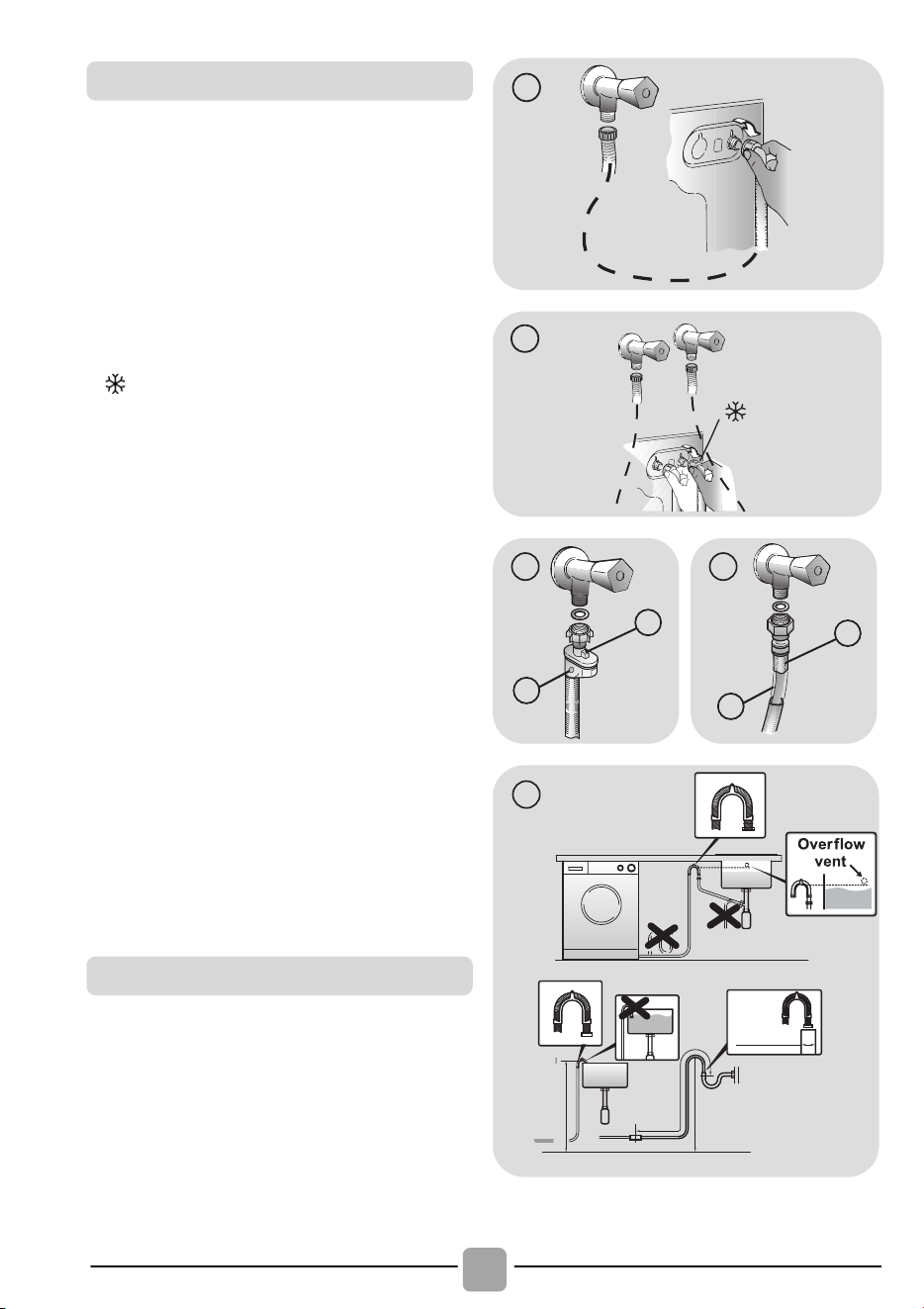 Overflow vent