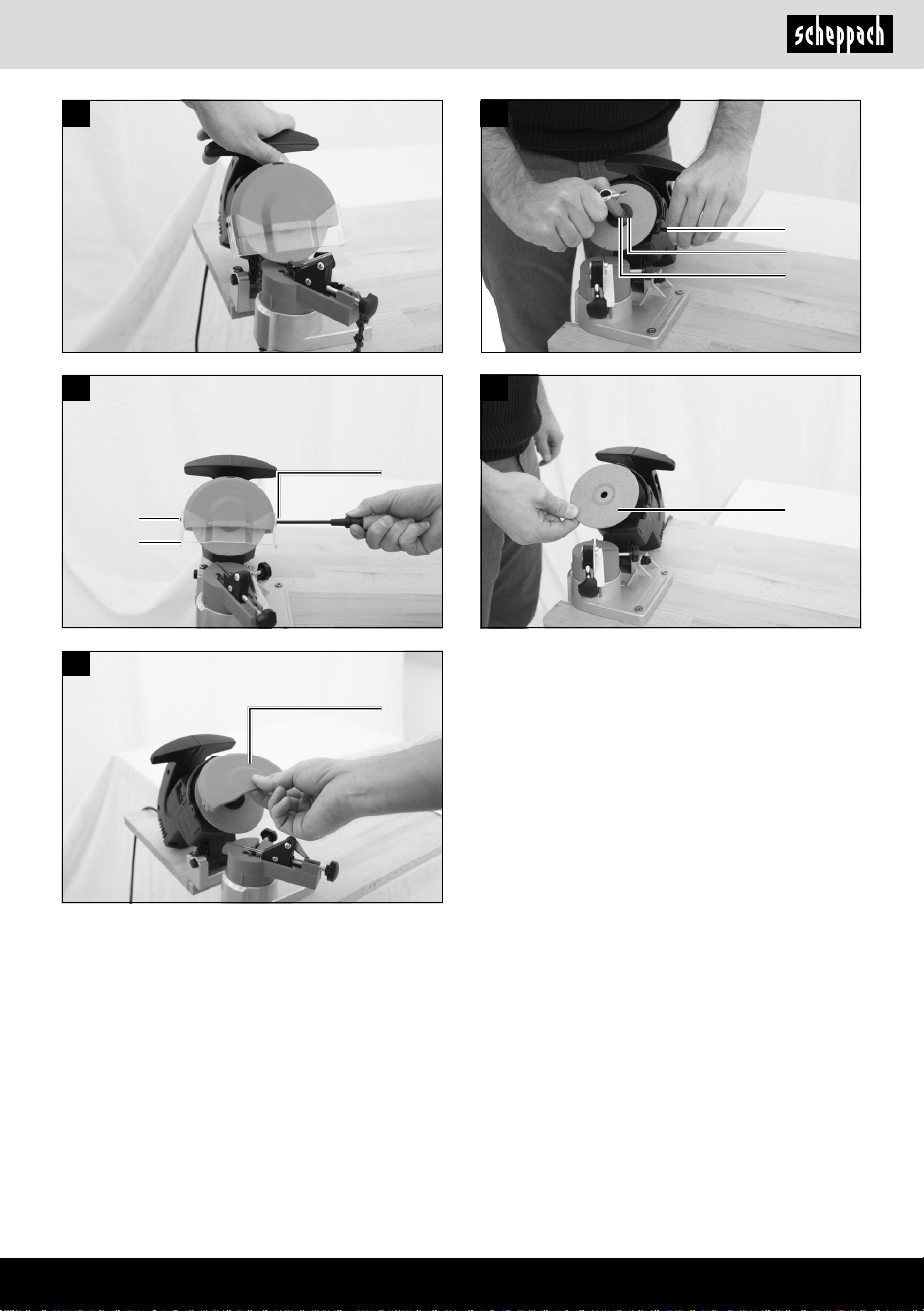 scheppach