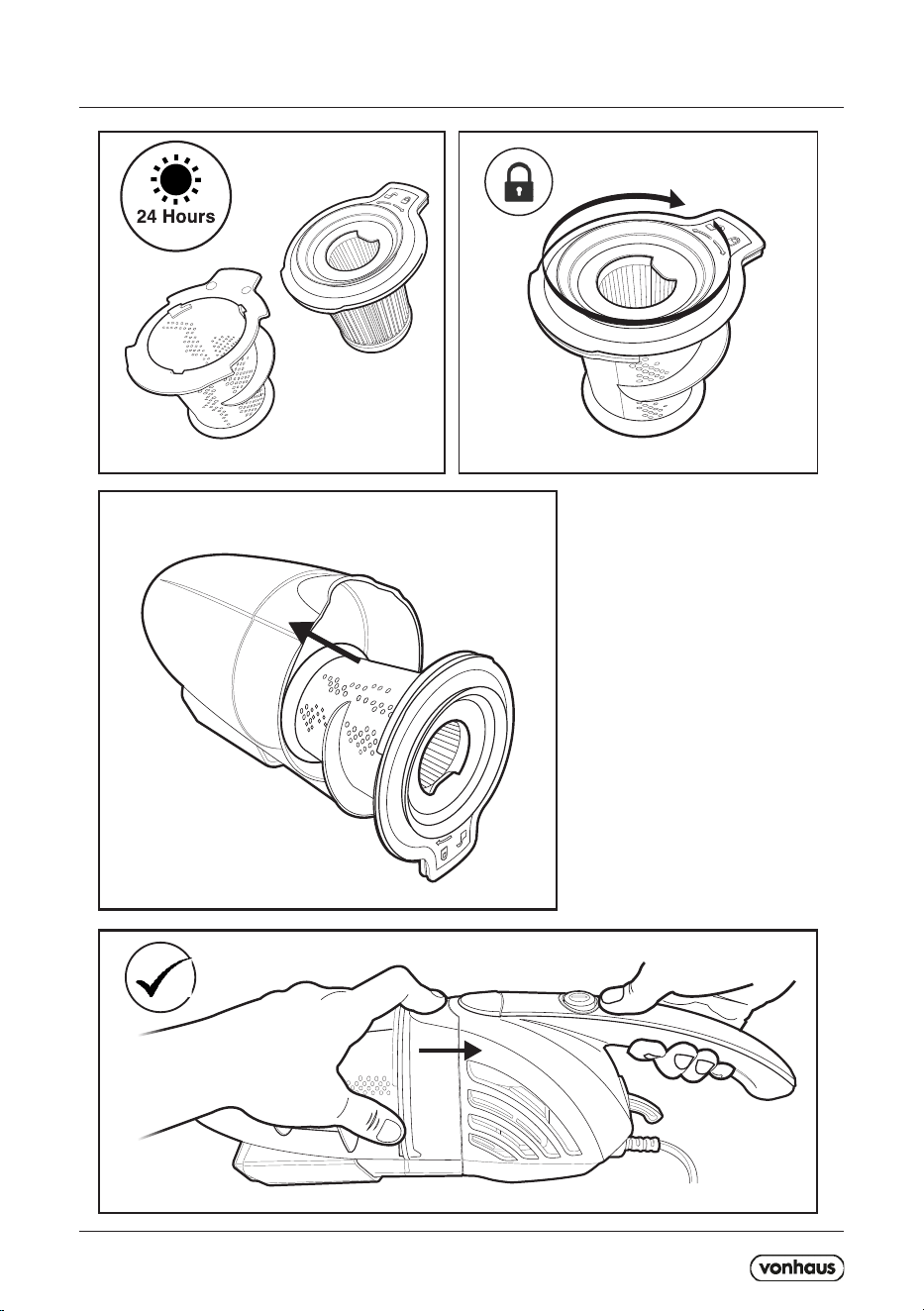 24 Hours

vonhaus