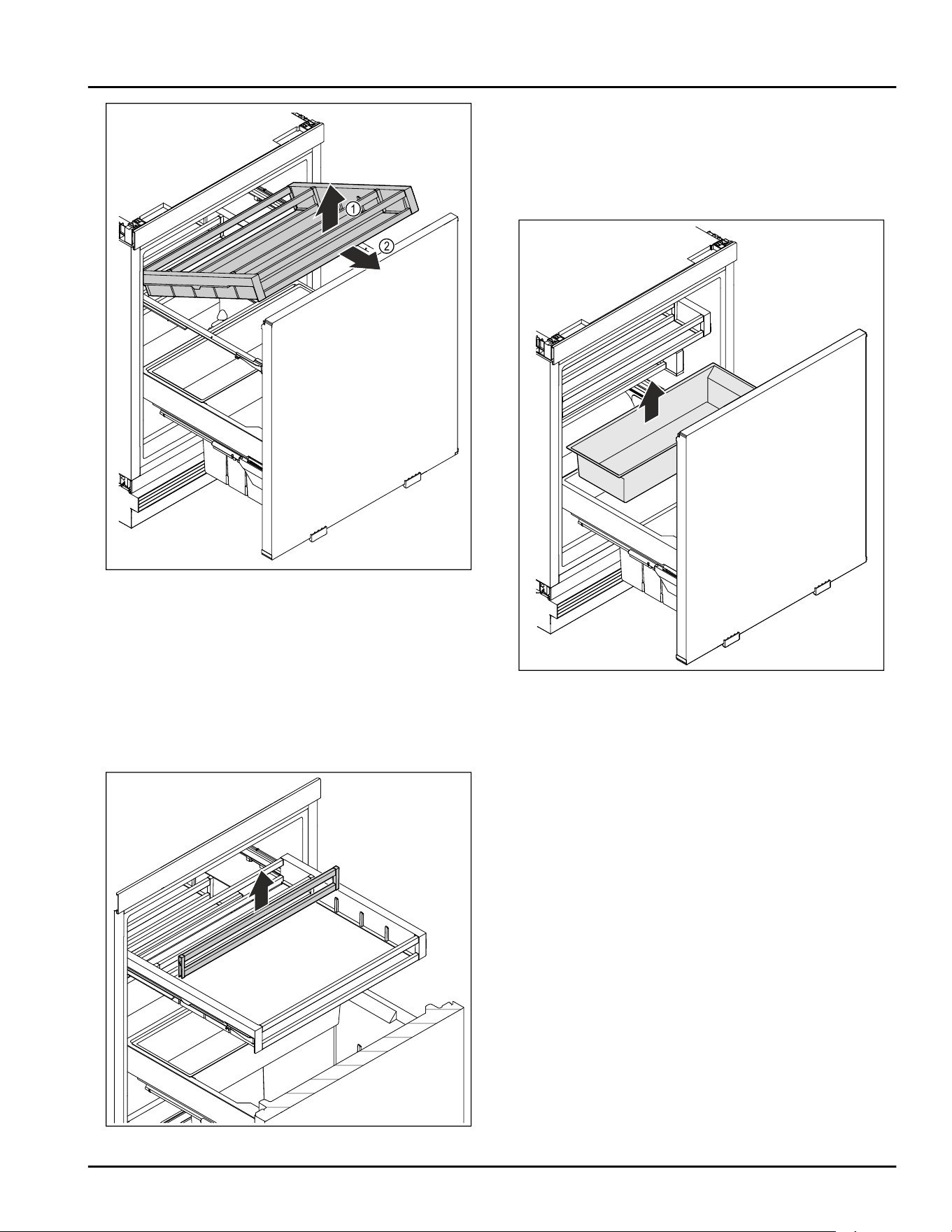 ①
②