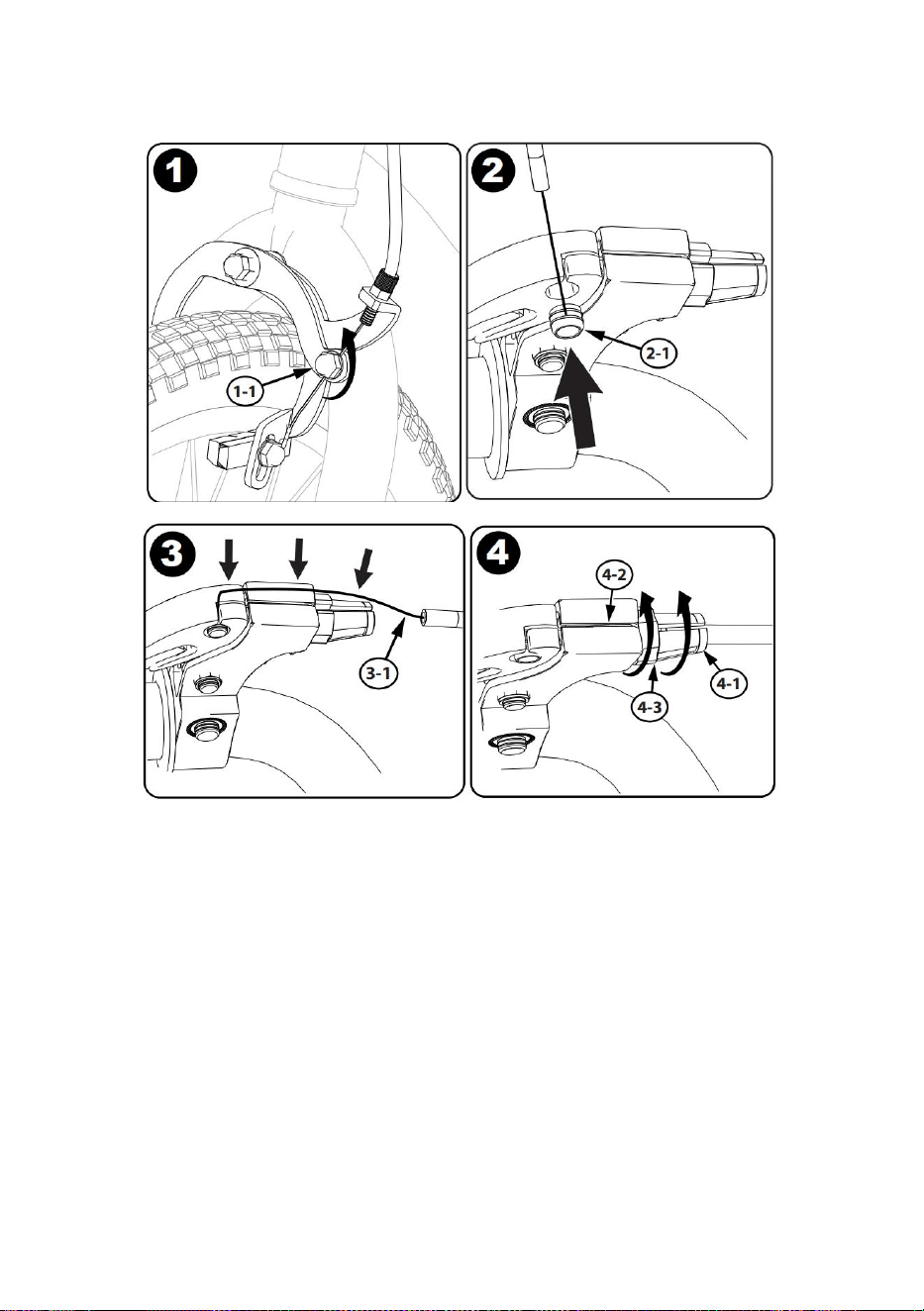 1
1-1
2
2-1
3
3-1
4
4-2
4-3
4-1