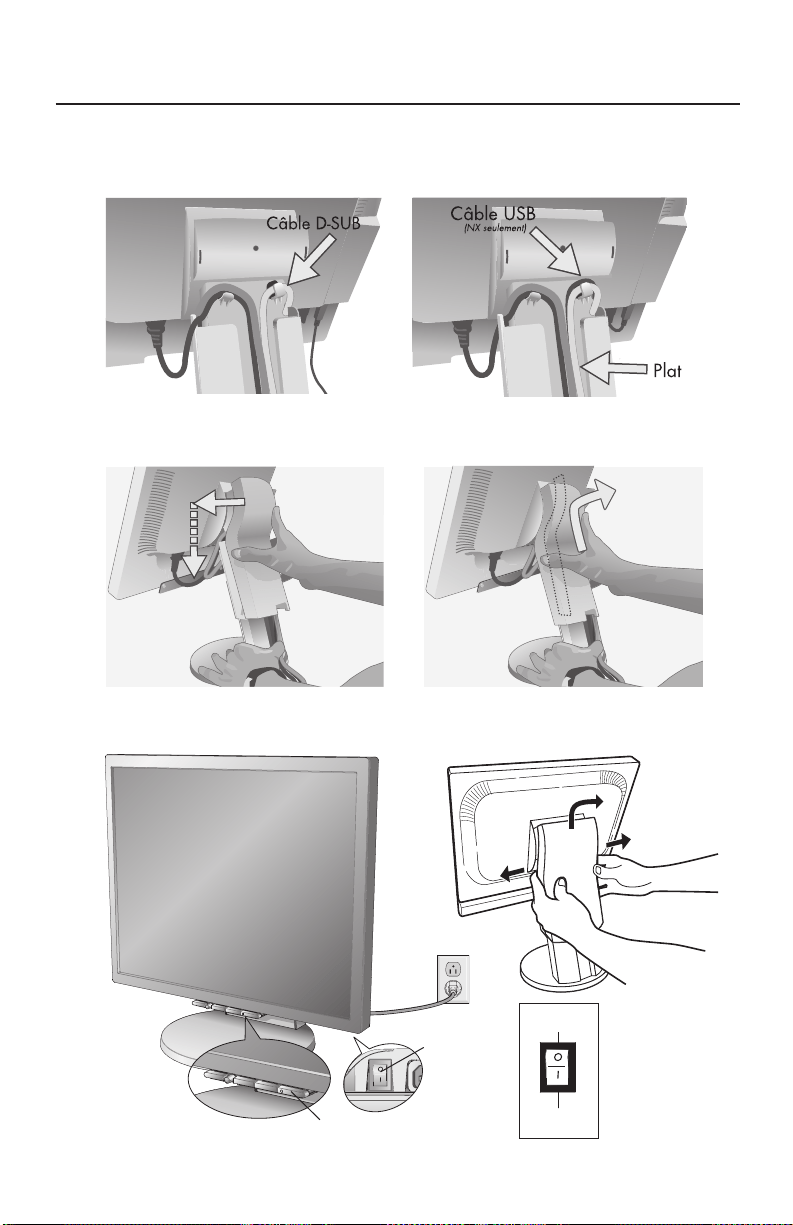 Câble D-SUB

Câble USB
(NX seulement)

Plat

O
I