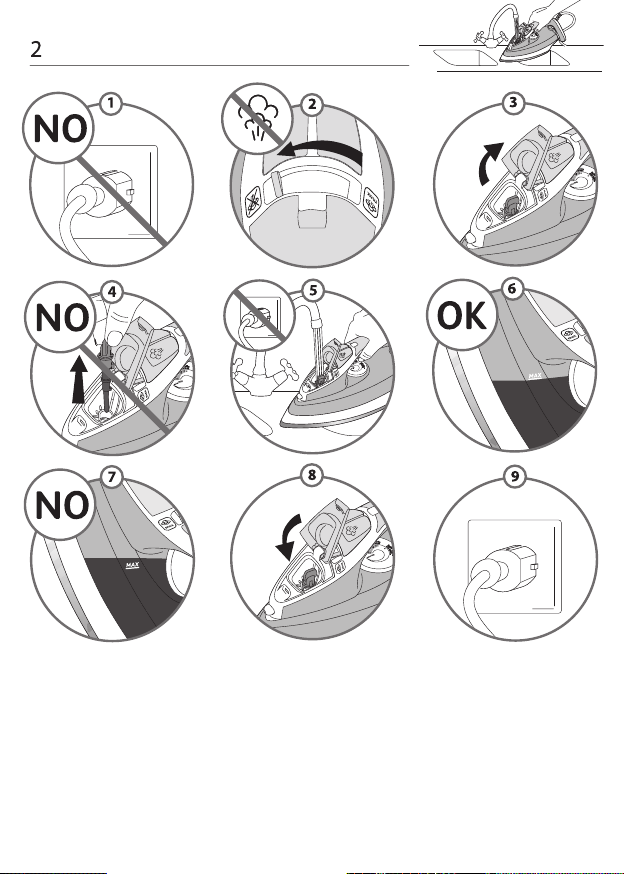 2

1
NO

2

3

4
NO

5

6
OK
MAX

7
NO
MAX

8

9