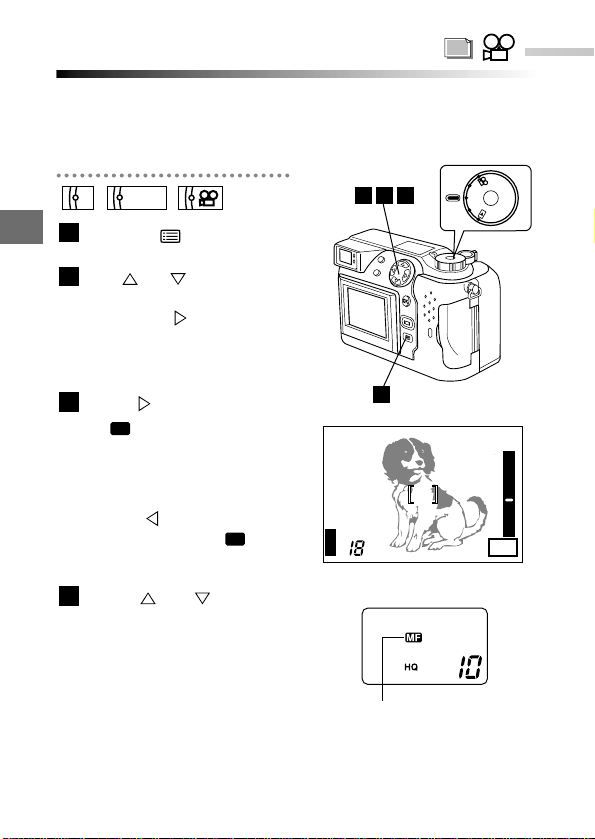 18

MF

HQ 10