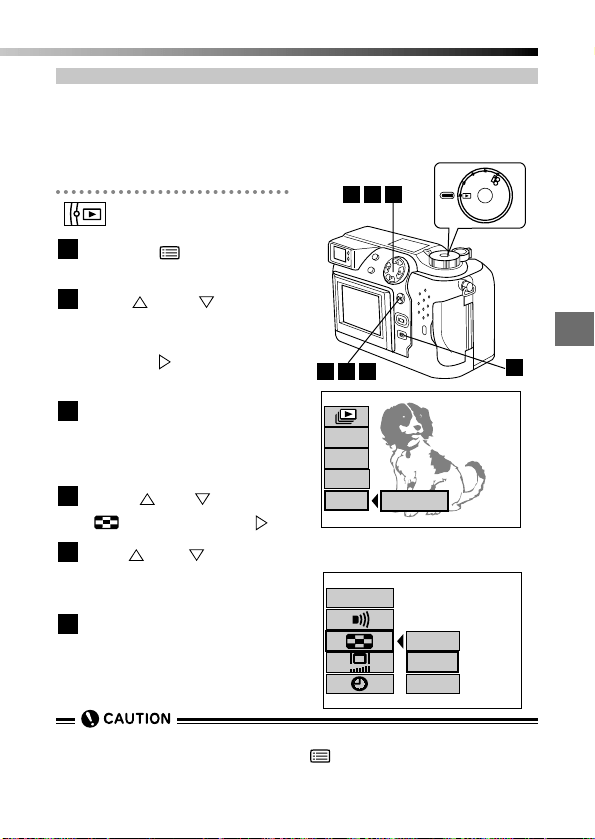 CAUTION