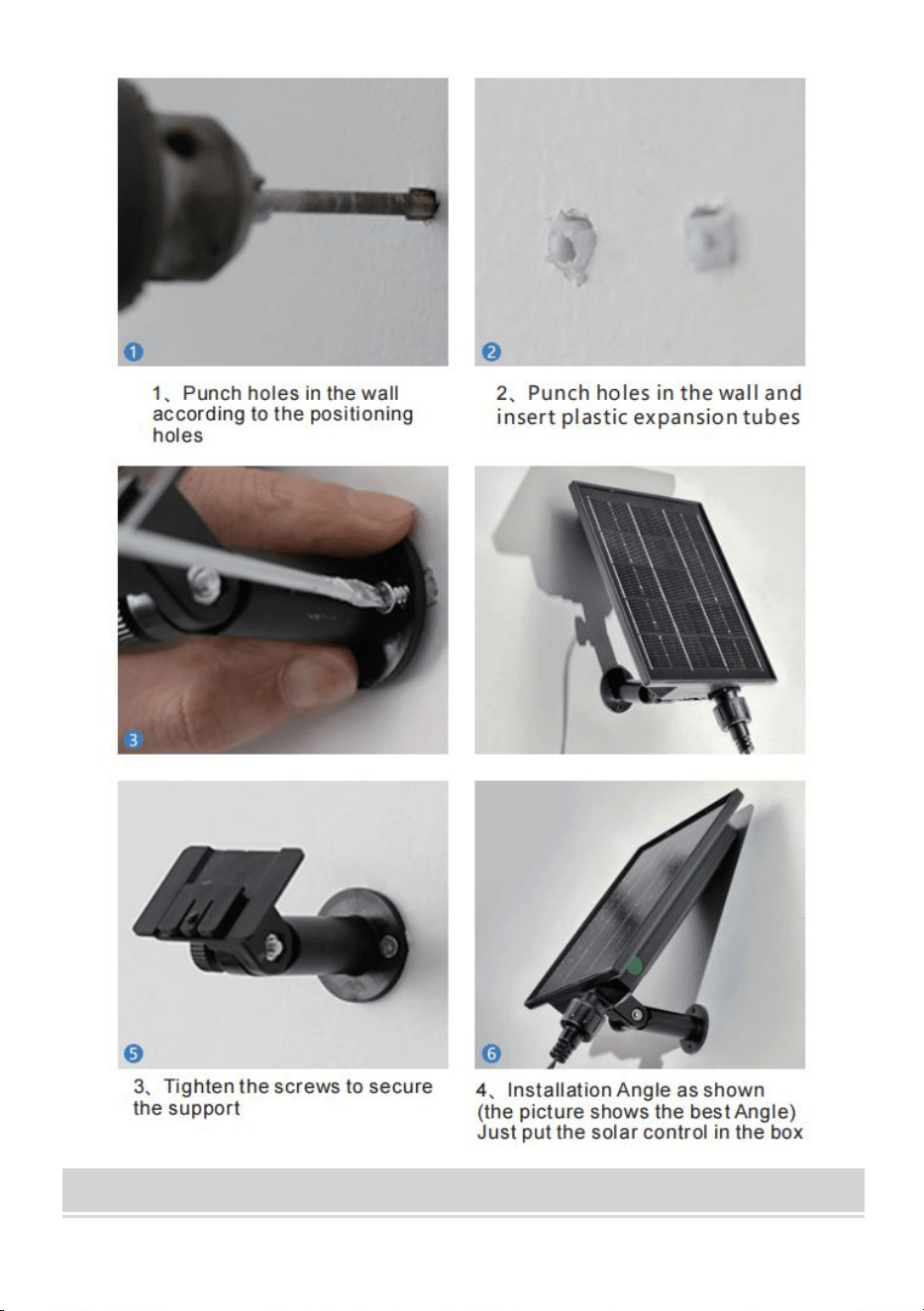 1

2

1、Punch holes in the wall according to the positioning holes

2、Punch holes in the wall and insert plastic expansion tubes

3

5

6

3、Tighten the screws to secure the support

4、Installation Angle as shown (the picture shows the best Angle) Just put the solar control in the box