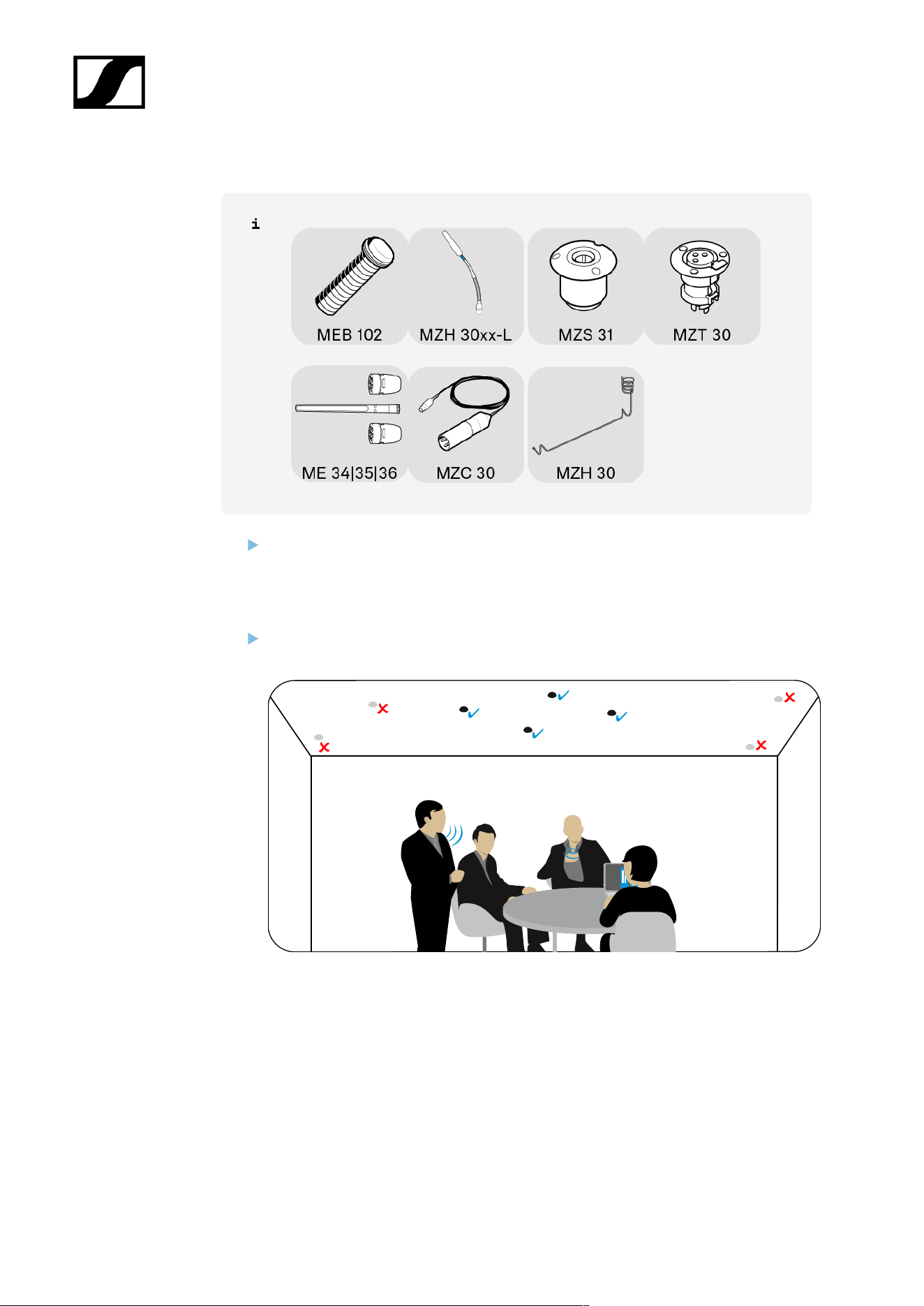 i

MEB 102

MZH 30xx-L

MZS 31

MZT 30

ME 34|35|36

MZC 30

MZH 30