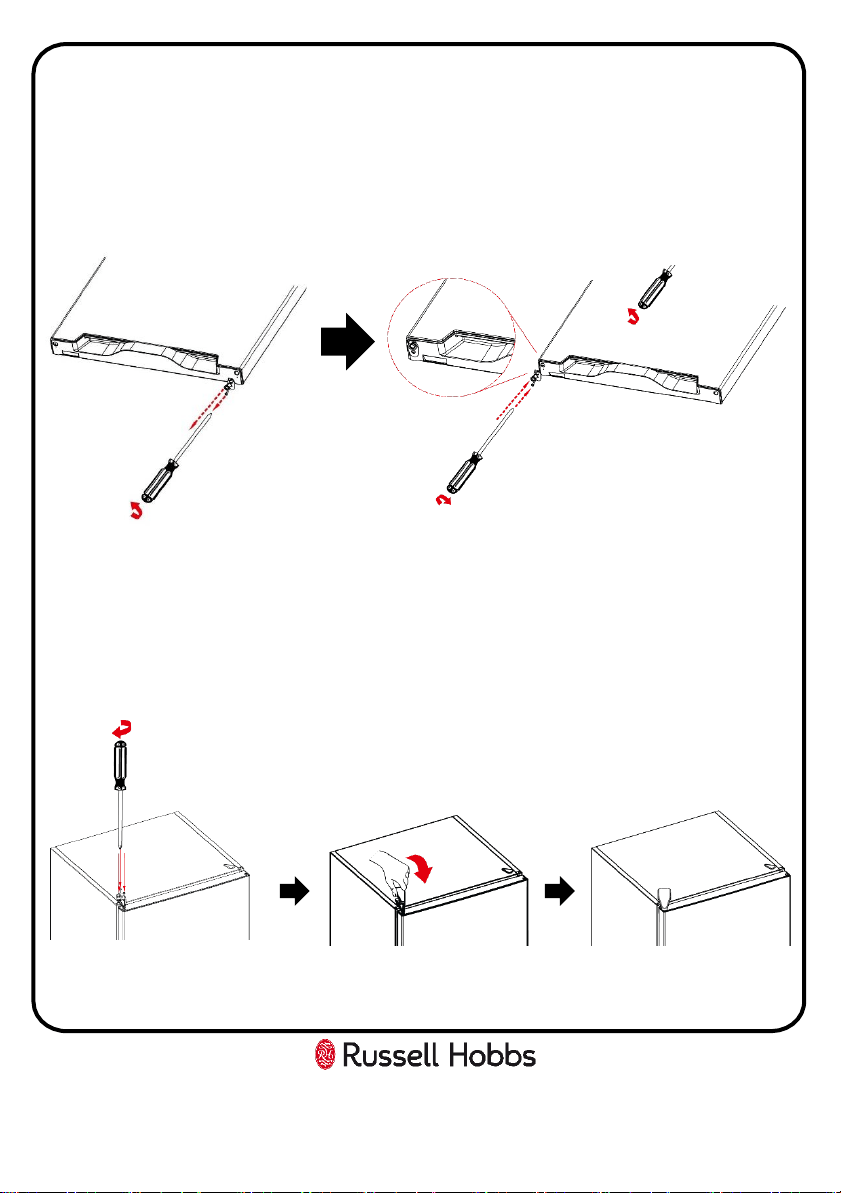 Russell Hobbs