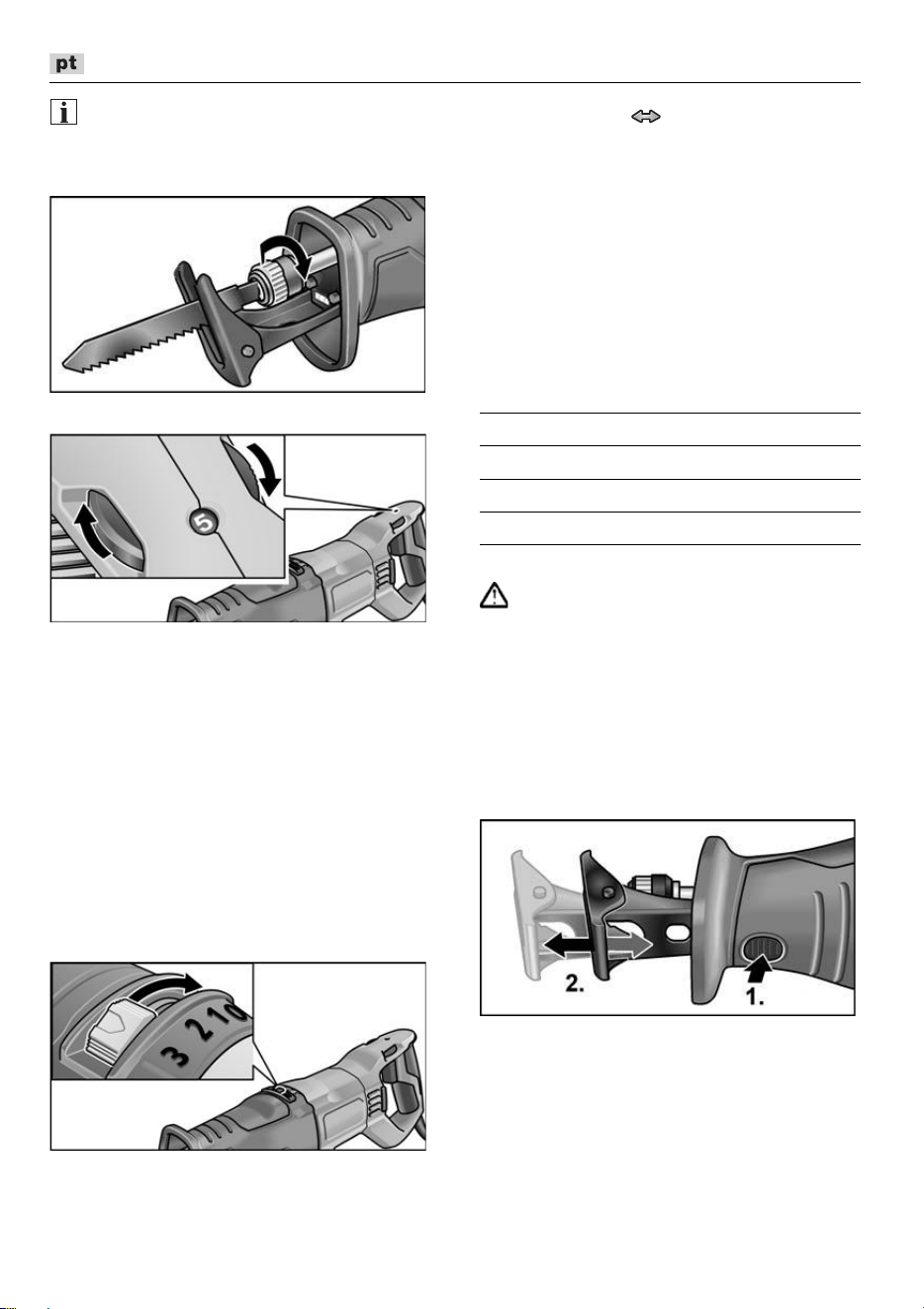 pt

5

3 2 1 0

2.

1.