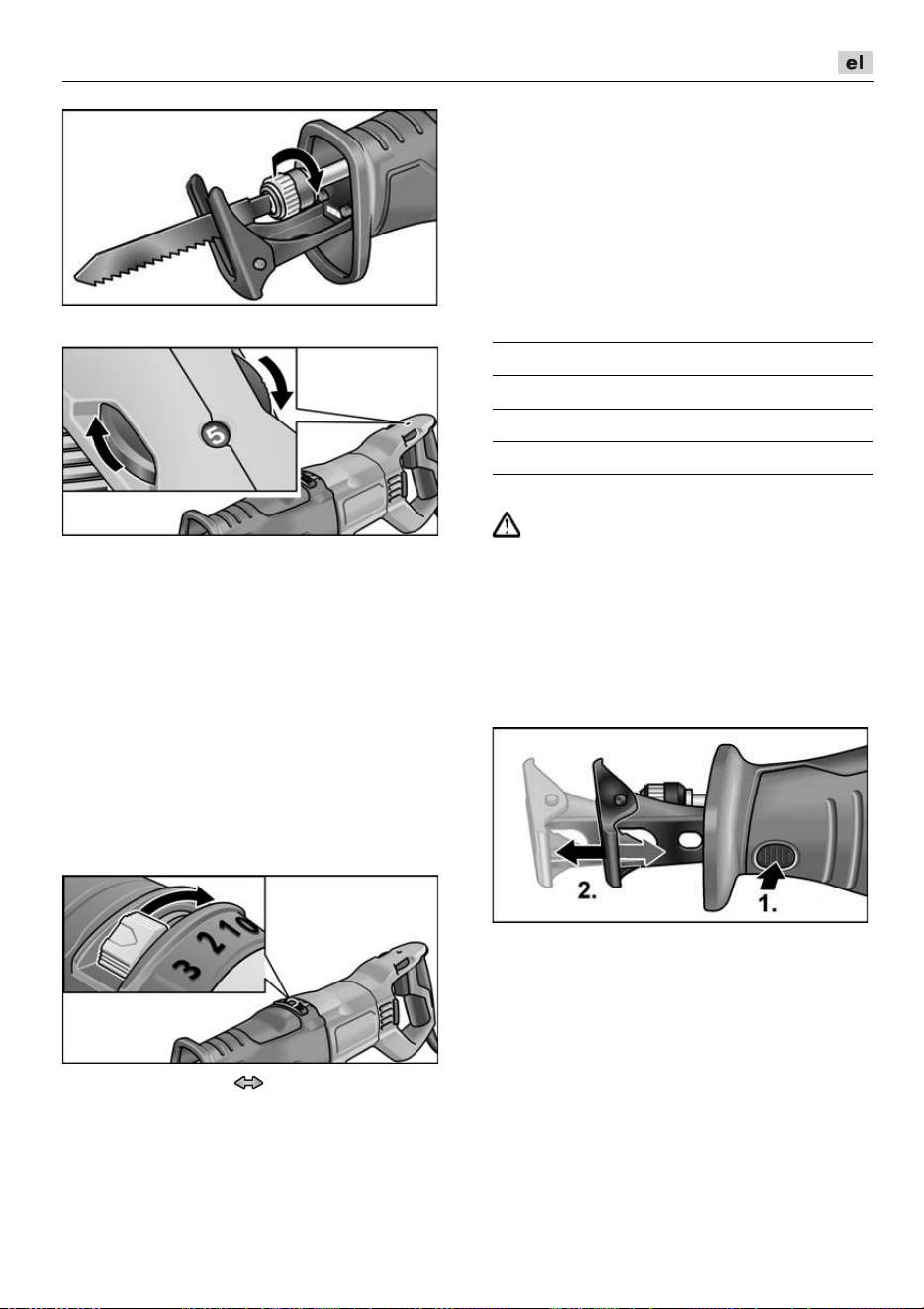 el

5

3 2 1 0

2.

1.