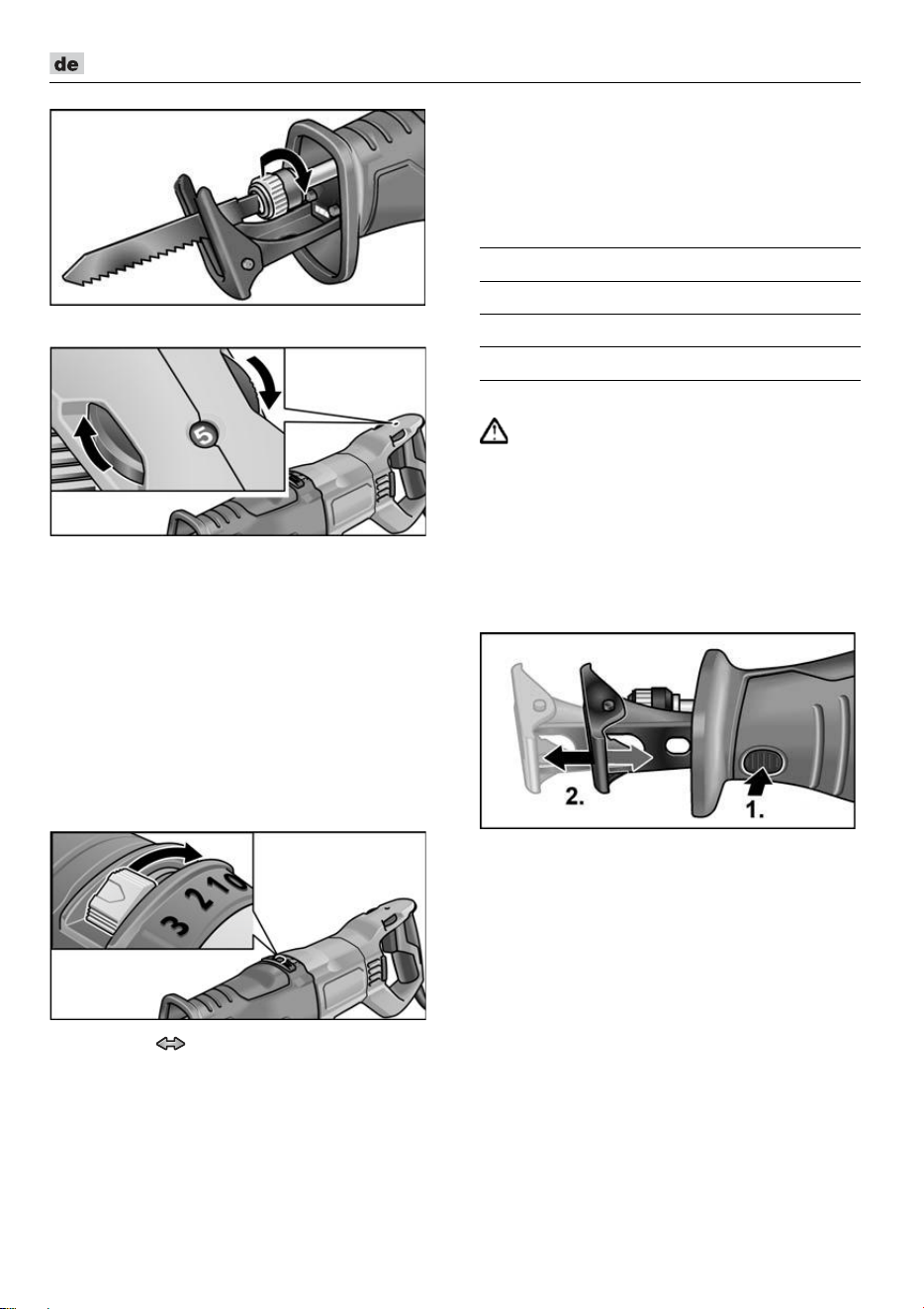 de

5

3 2 1 0

2.

1.