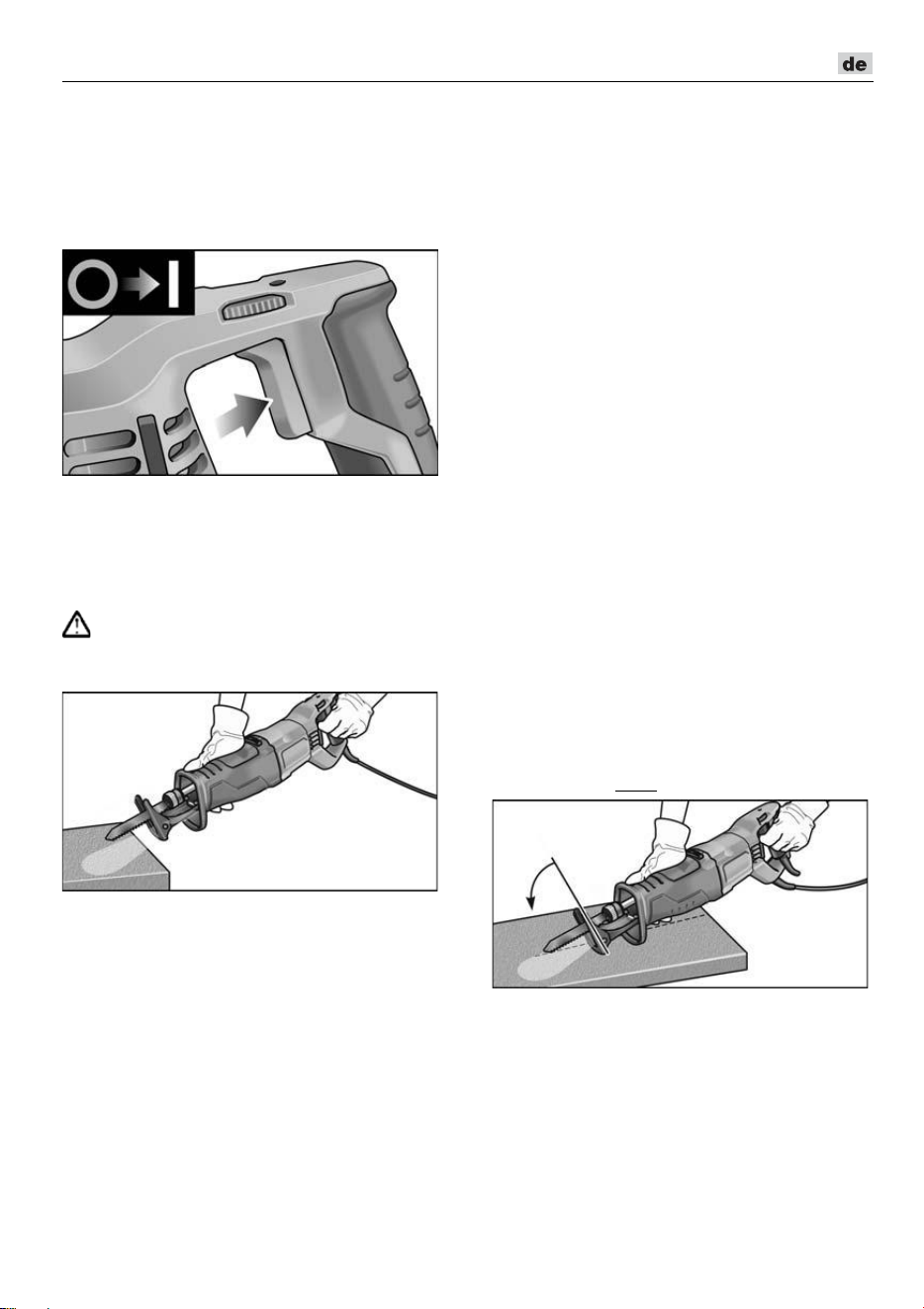 de