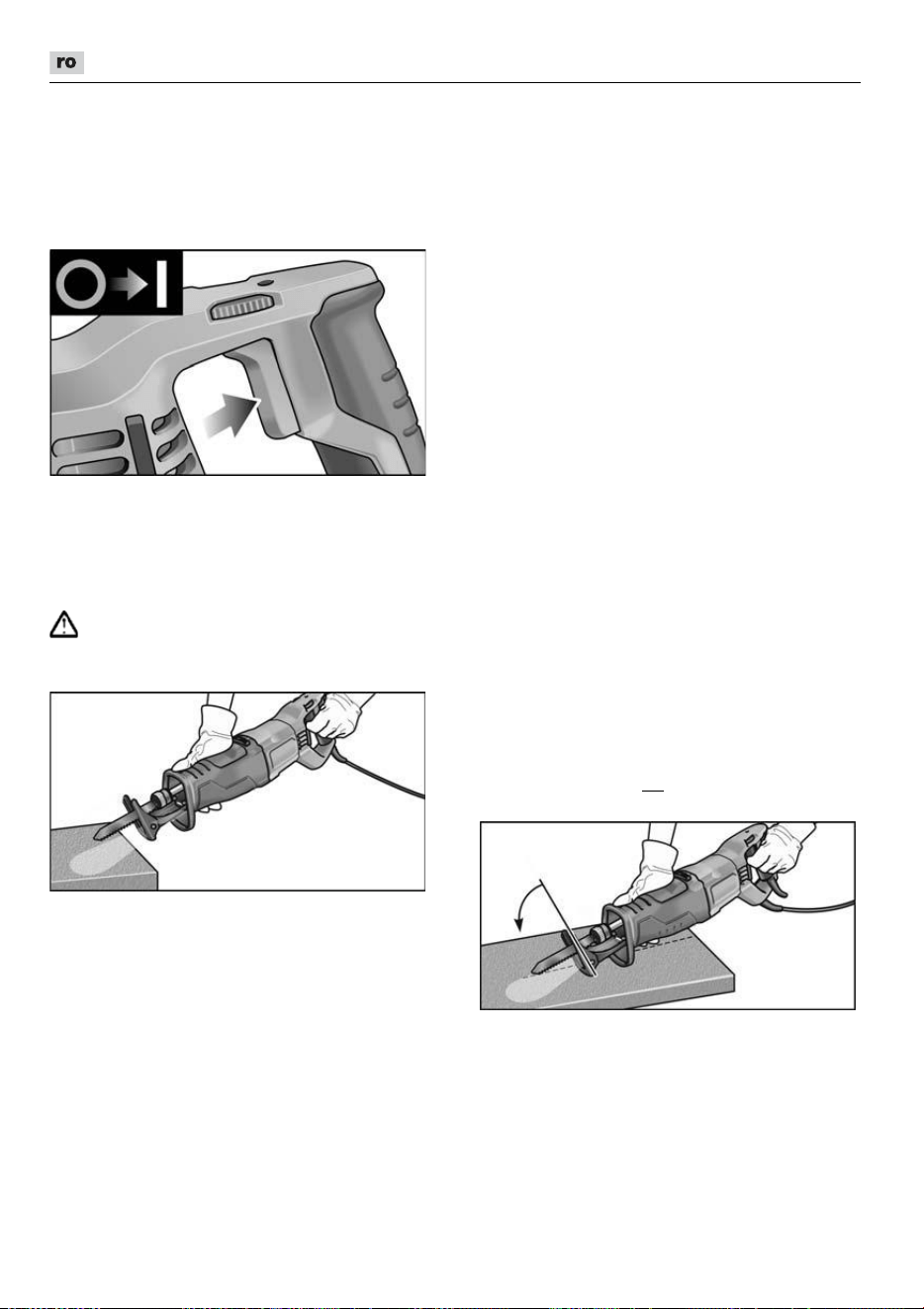 ro