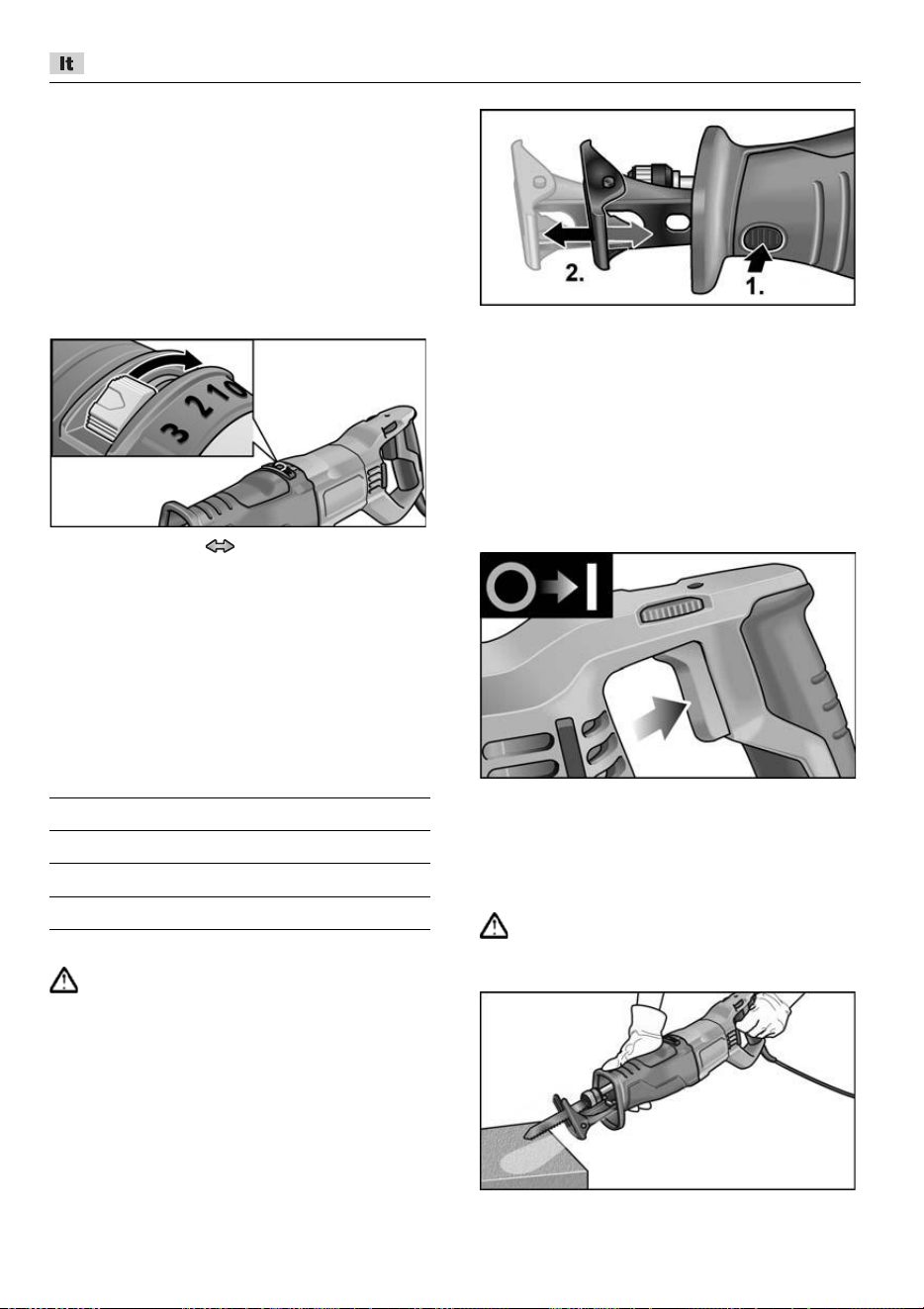 It

3 2 1 0

2.

1.