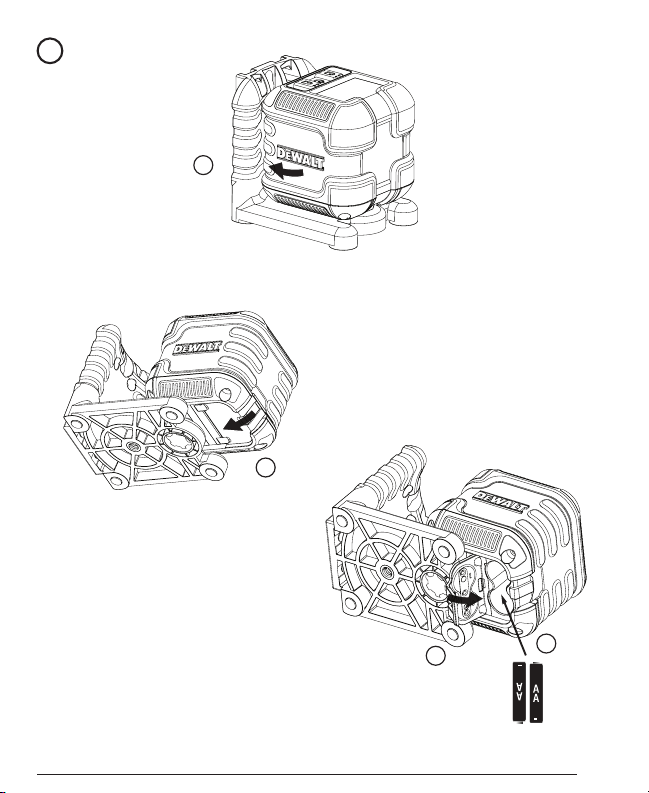 DEWALT

DEWALT

DEWALT

AA

AA