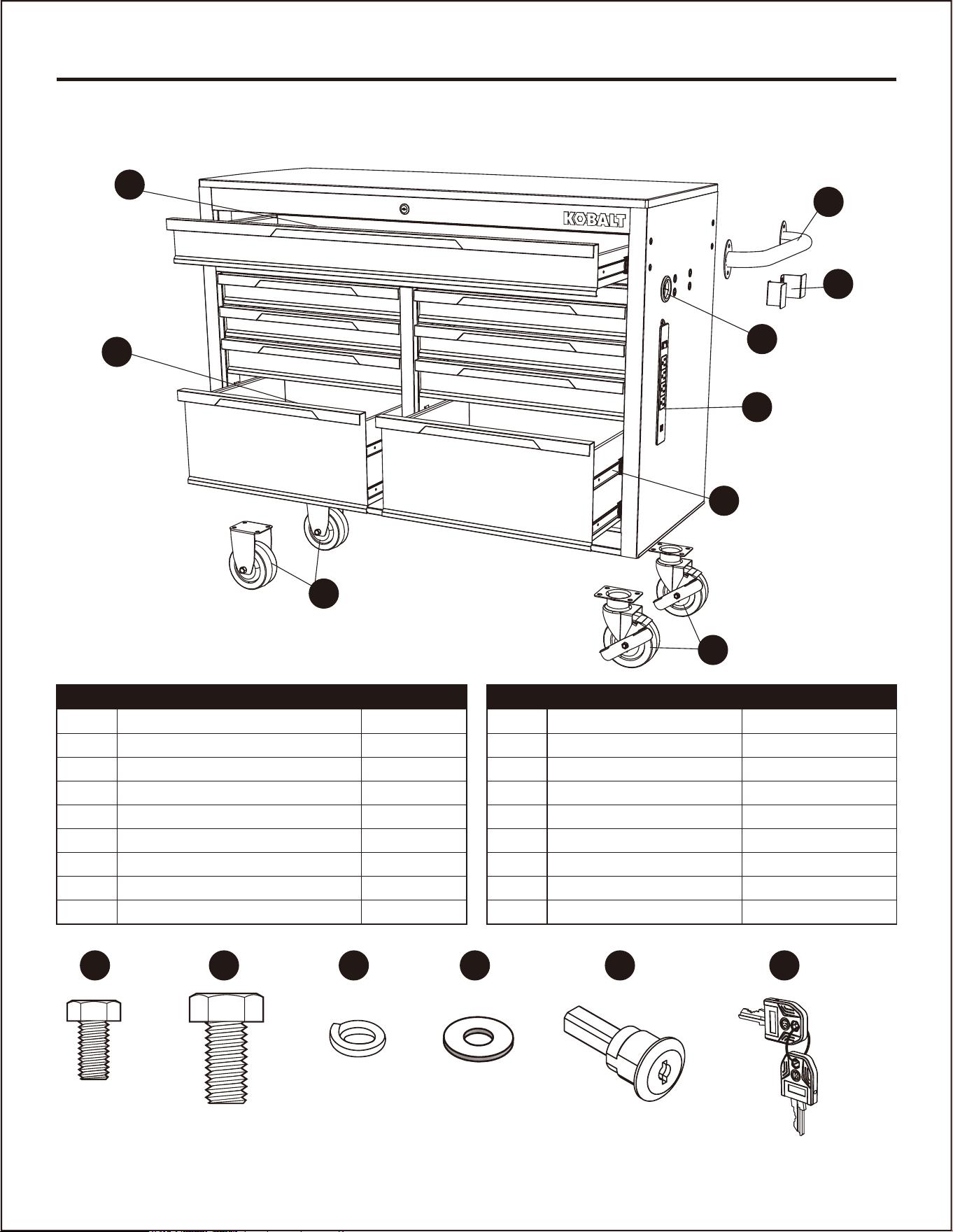 KOBALT