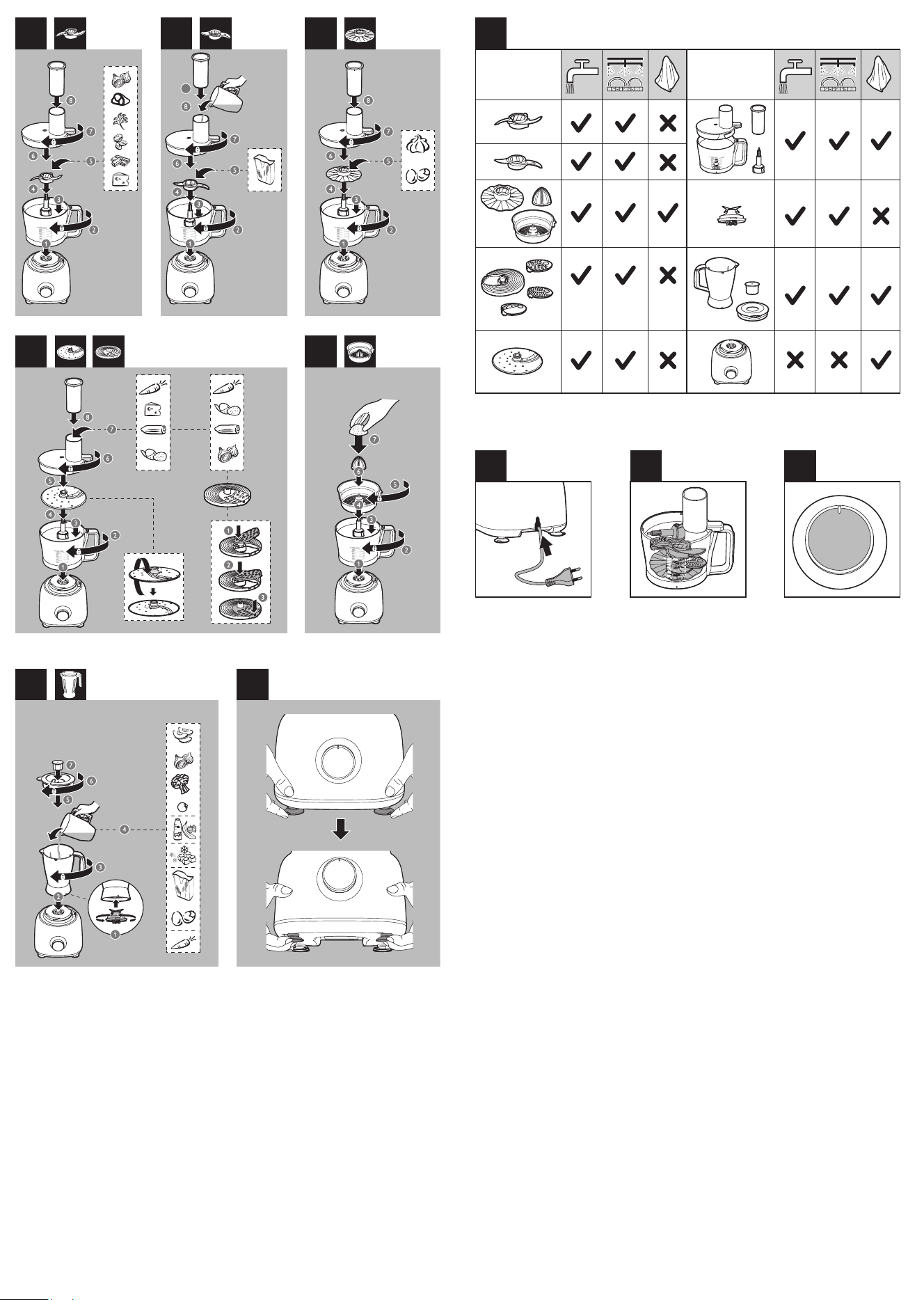 8
7
6
5
4
3
2
1

8
7
6
5
4
3
2
1

8
7
6
5
4
3
2
1

8
7
6
5
4
3
2
1
1
2
3

7
6
5
4
3
2
1

7
6
5
4
3
2
1