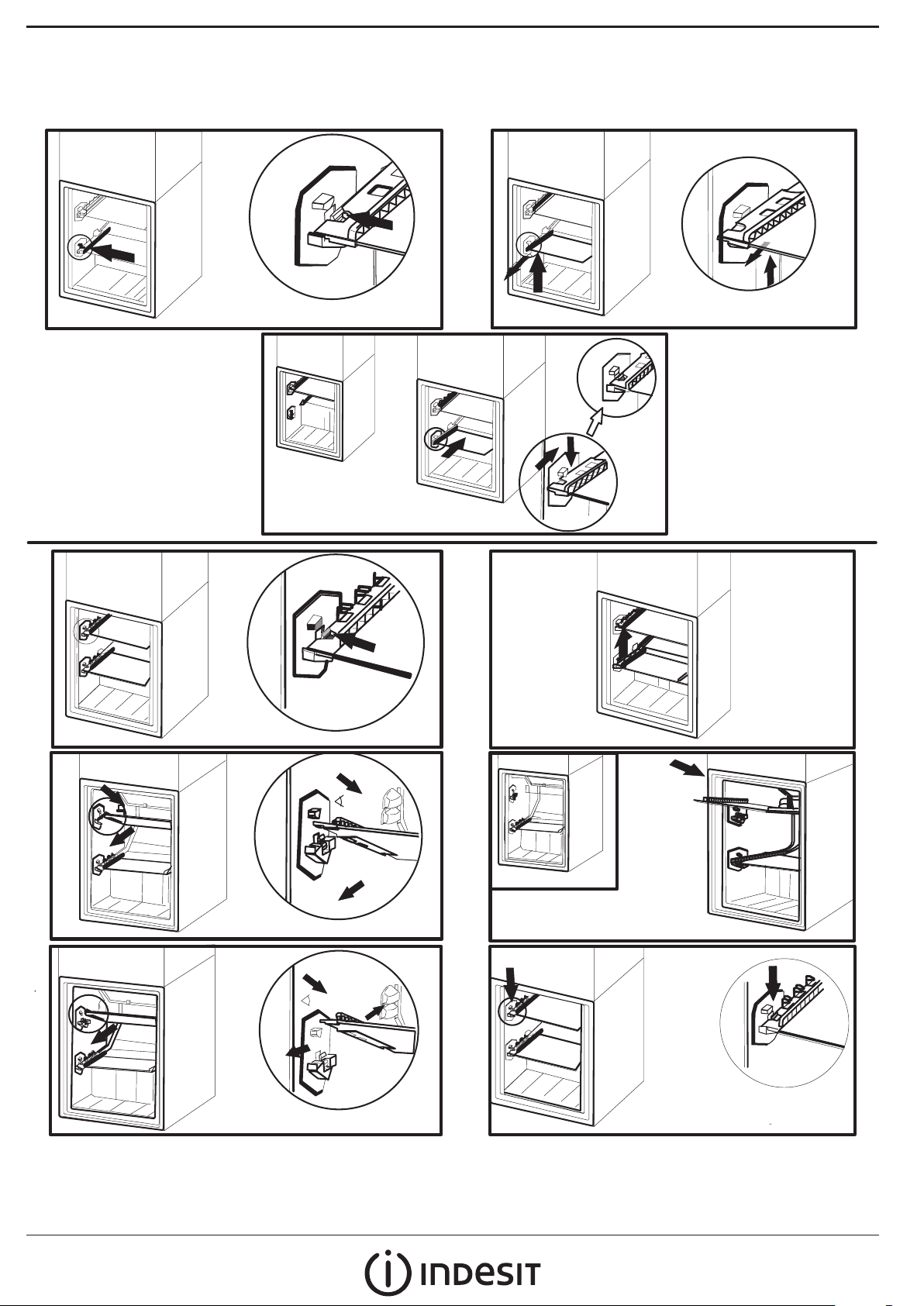 INDESIT