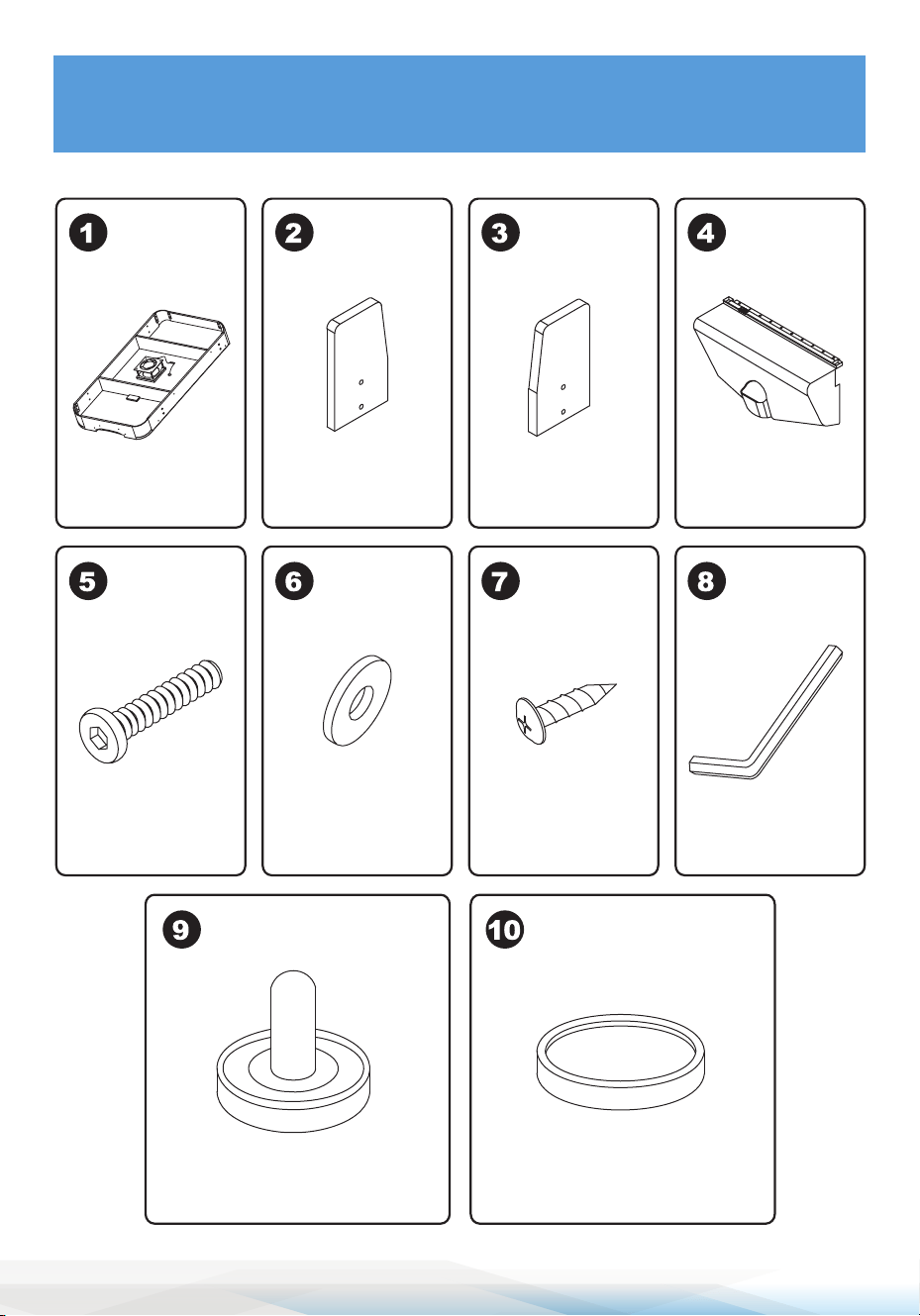 1

2

3

4

5

6

7

8

9

10