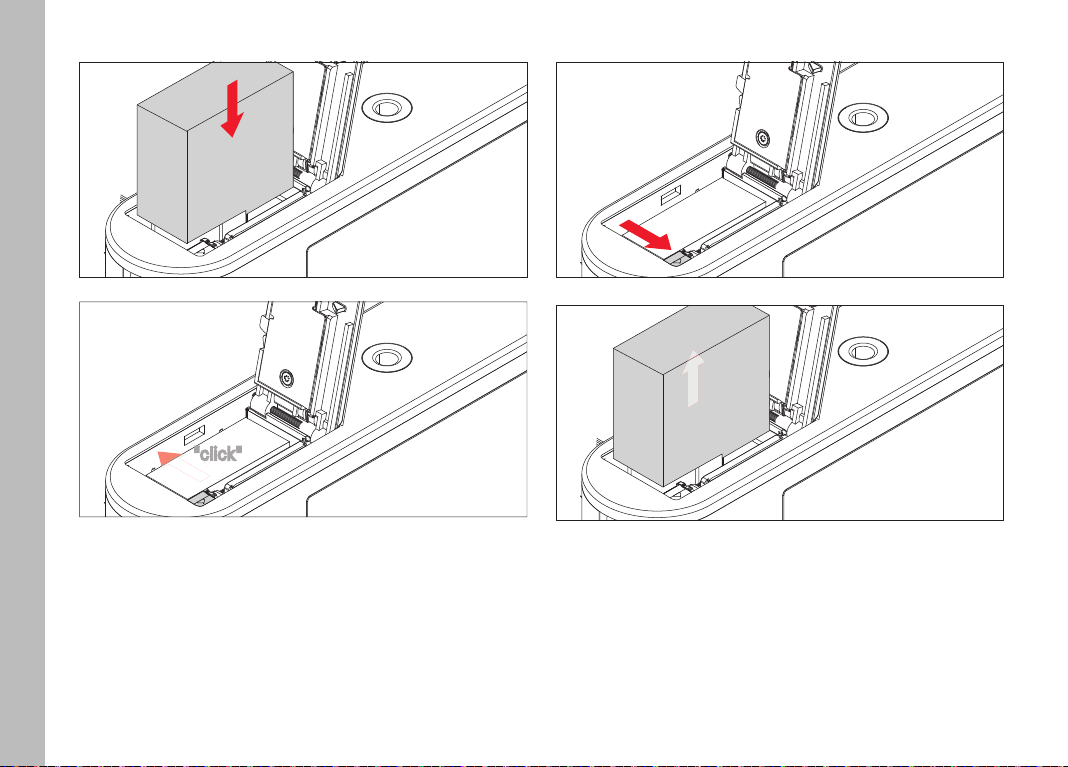 "click"