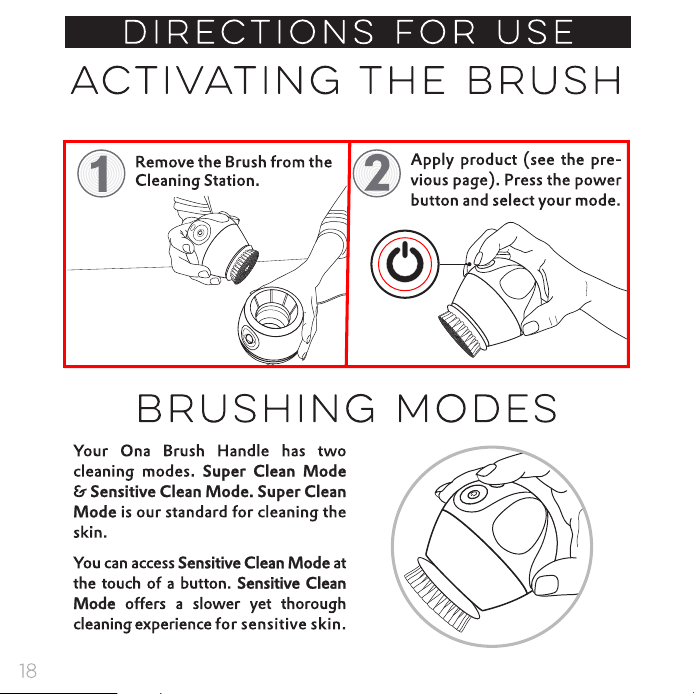 DIRECTIONS FOR USE

ACTIVATING THE BRUSH

1 Remove the Brush from the Cleaning Station.

2 Apply product (see the previous page). Press the power button and select your mode.

BRUSHING MODES

Your Ona Brush Handle has two cleaning modes. Super Clean Mode & Sensitive Clean Mode. Super Clean Mode is our standard for cleaning the skin.

You can access Sensitive Clean Mode at the touch of a button. Sensitive Clean Mode offers a slower yet thorough cleaning experience for sensitive skin.

18