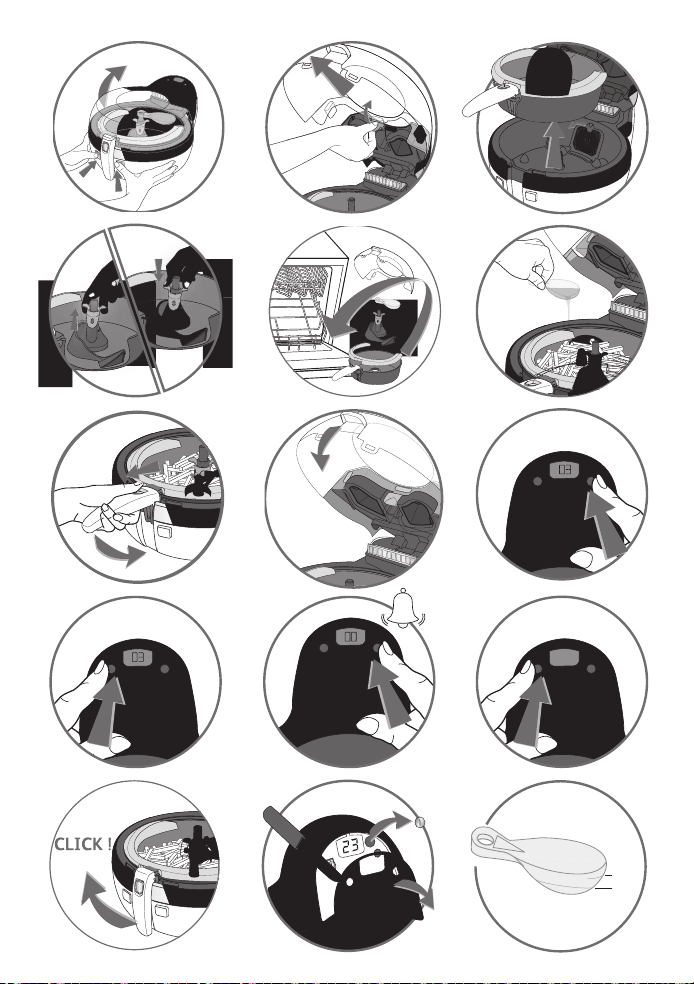 03

03

00

CLICK !

23