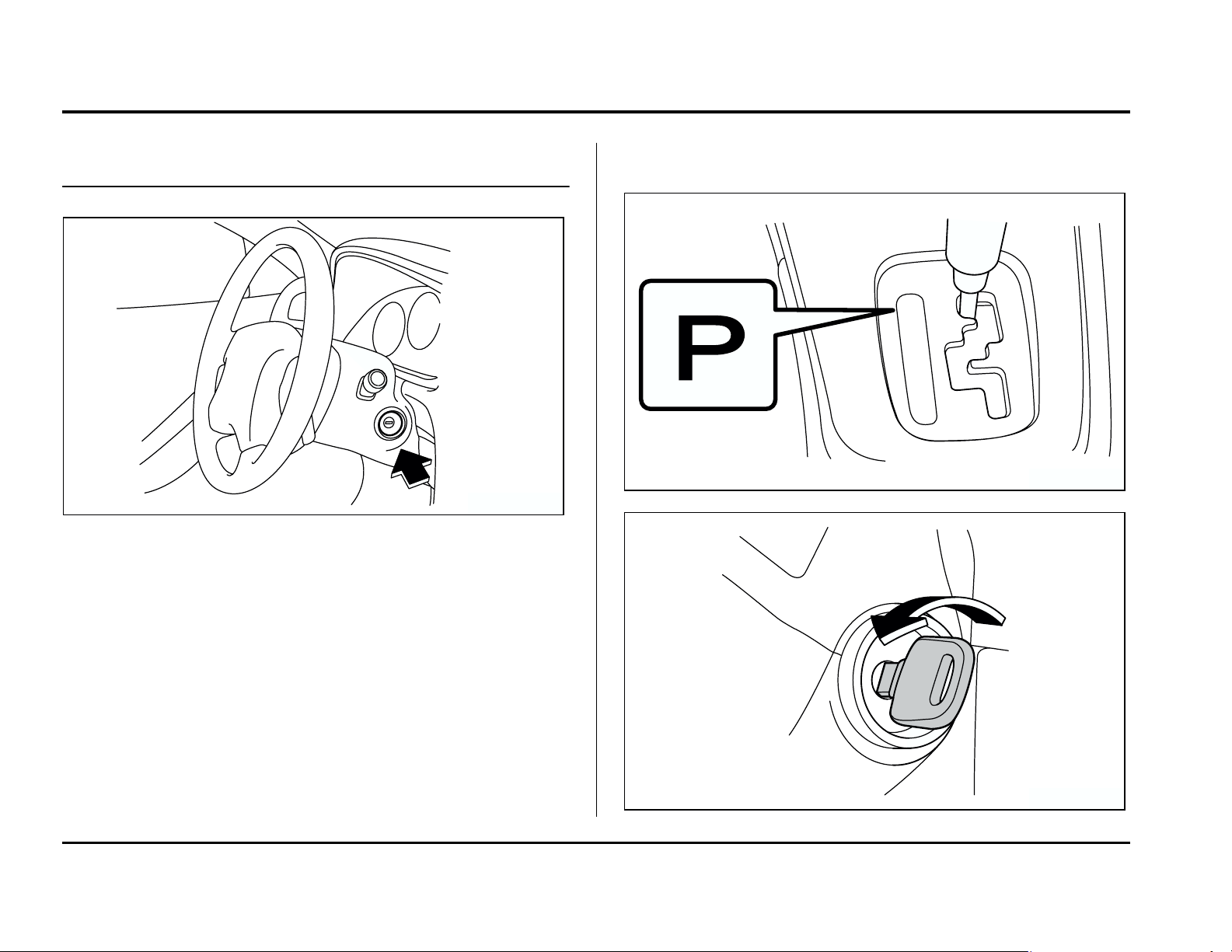 P