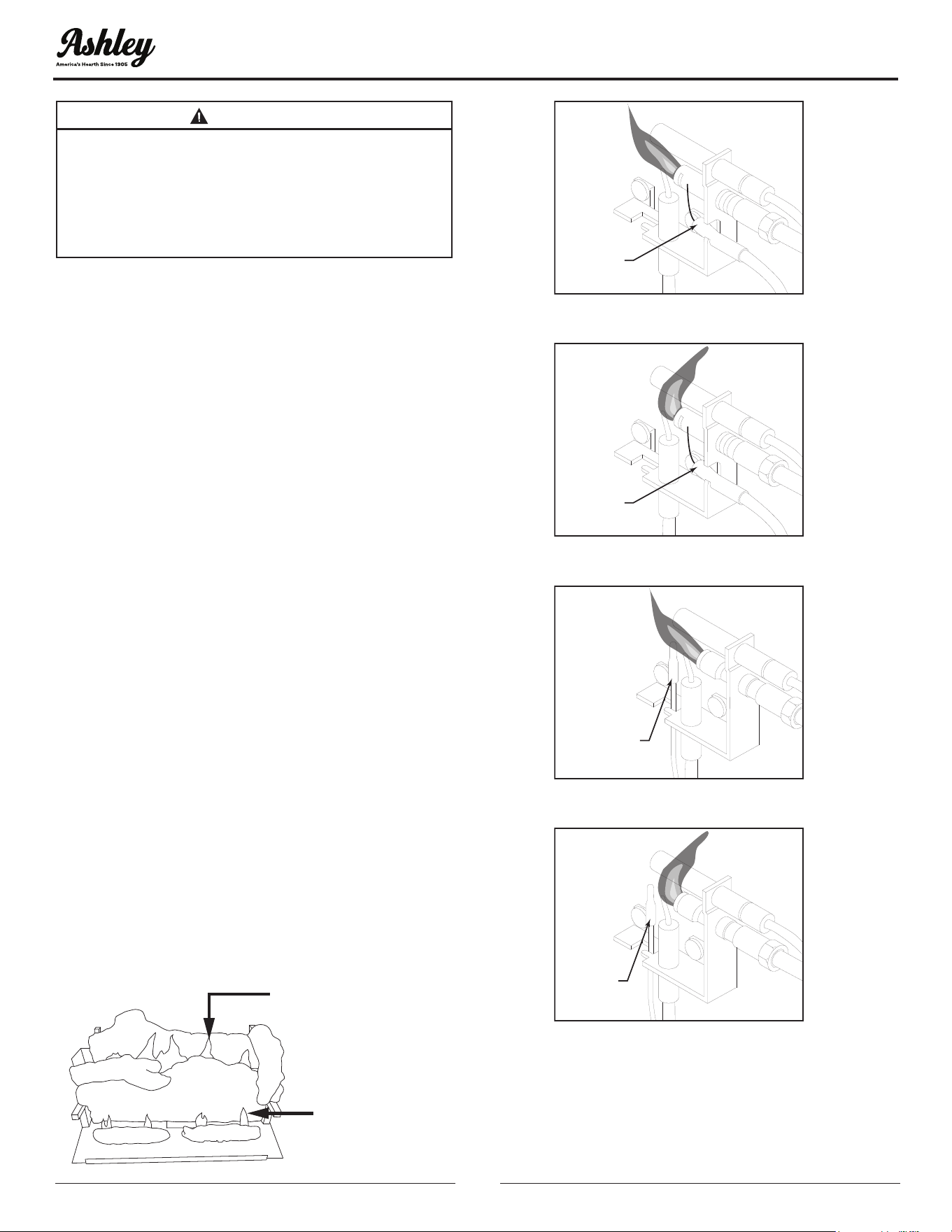 Ashley
America's Hearth Since 1905