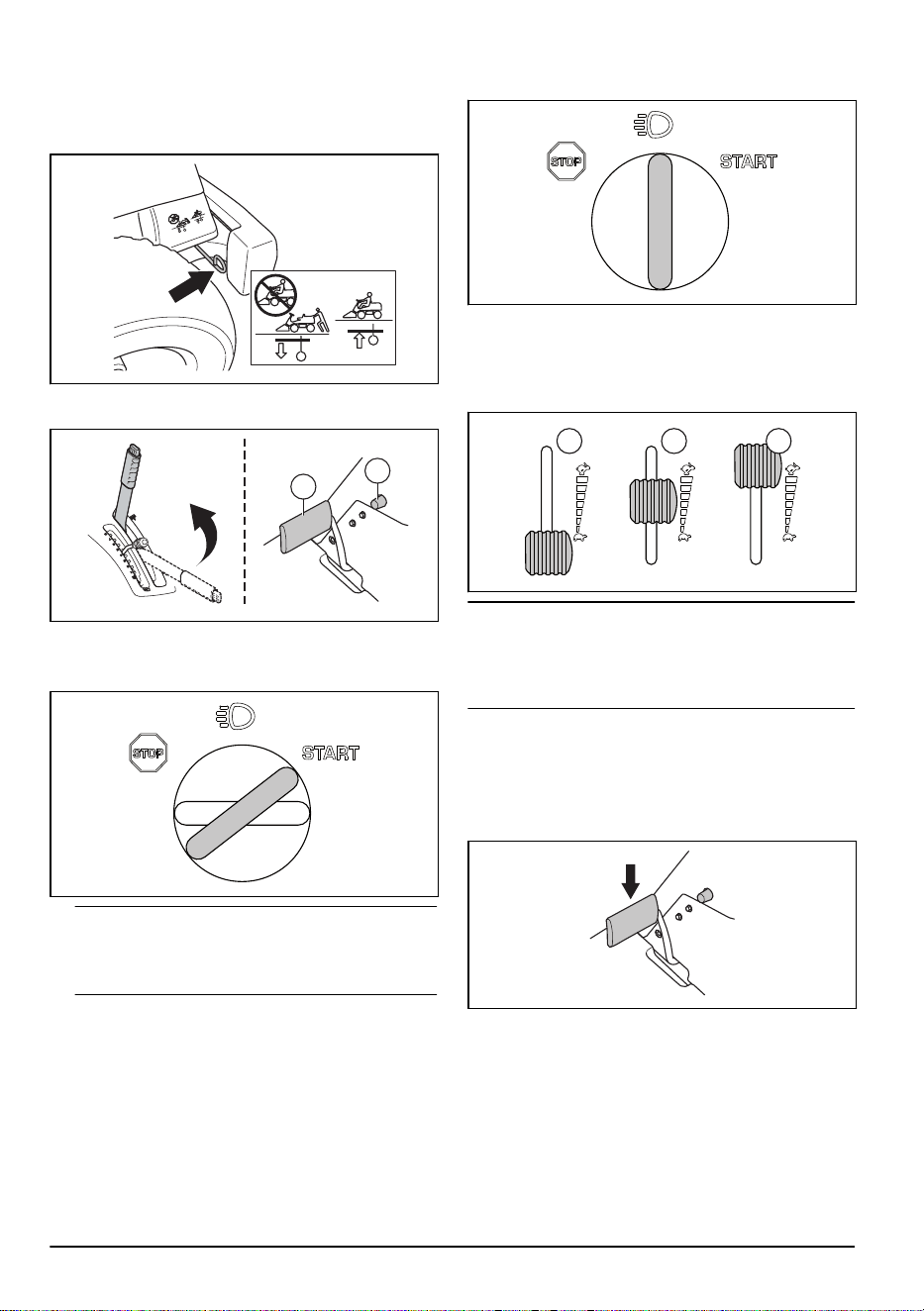 STOP

START

STOP

START