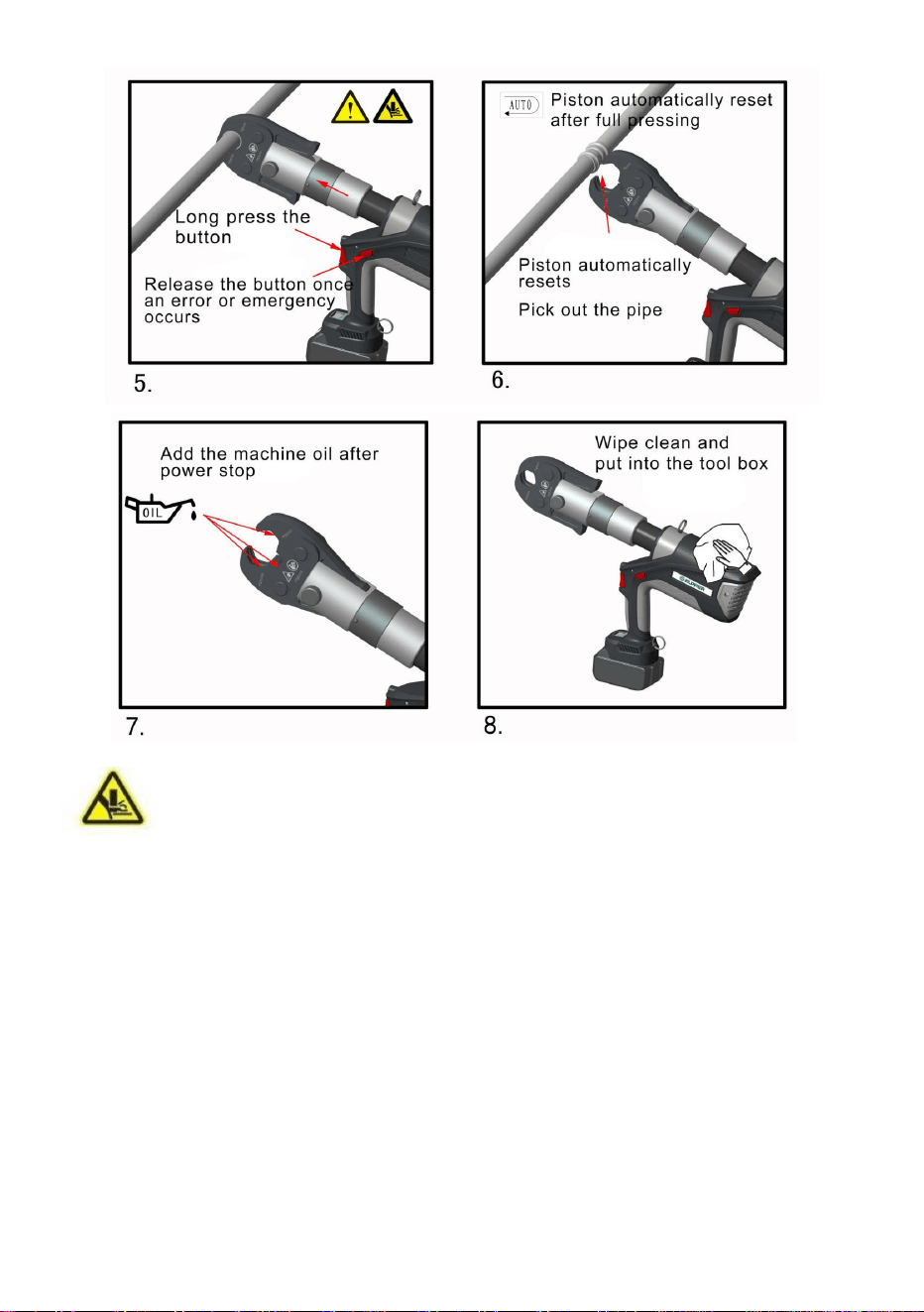 Long press the button

Release the button once an error or emergency occurs

5.

AUTO

Piston automatically reset after full pressing

Piston automatically resets

Pick out the pipe

6.

Add the machine oil after power stop

OIL

7.

Wipe clean and put into the tool box

8.