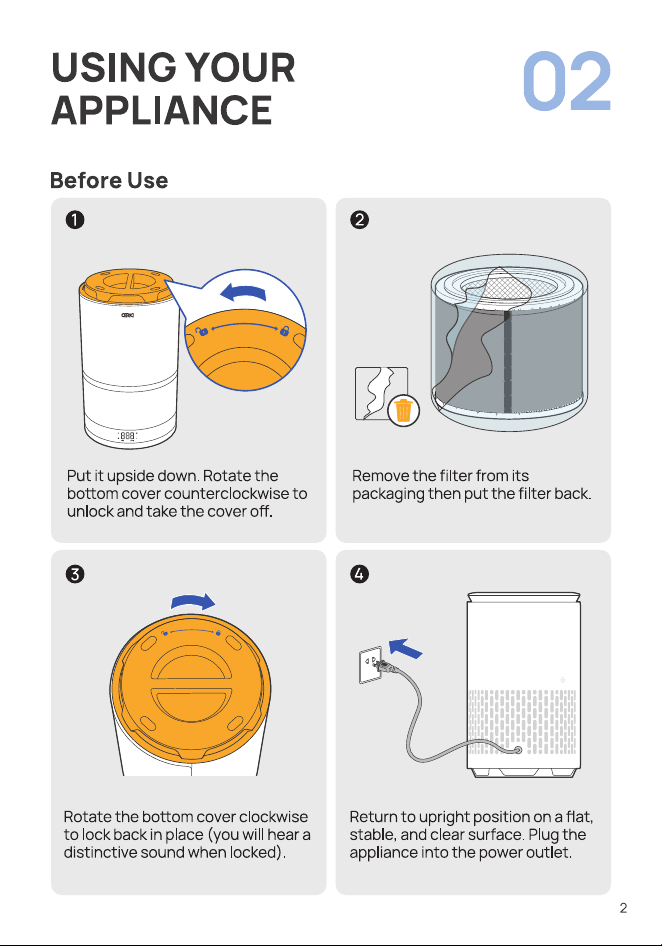 USING YOUR APPLIANCE

02

Before Use

❶

Put it upside down. Rotate the bottom cover counterclockwise to unlock and take the cover off.

❷

Remove the filter from its packaging then put the filter back.

❸

Rotate the bottom cover clockwise to lock back in place (you will hear a distinctive sound when locked).

❹

Return to upright position on a flat, stable, and clear surface. Plug the appliance into the power outlet.

2