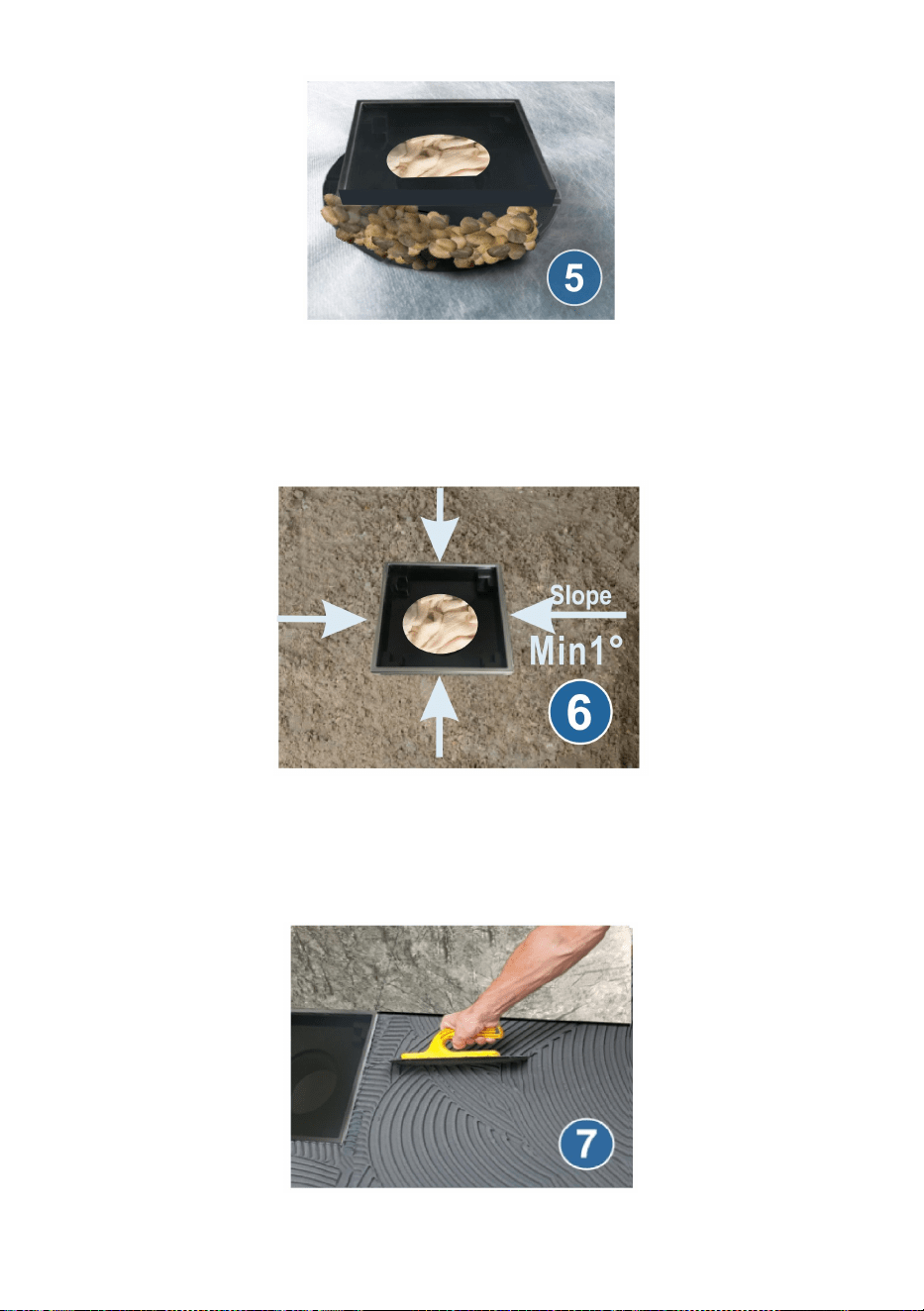 5

Slope
Min1°
6

7