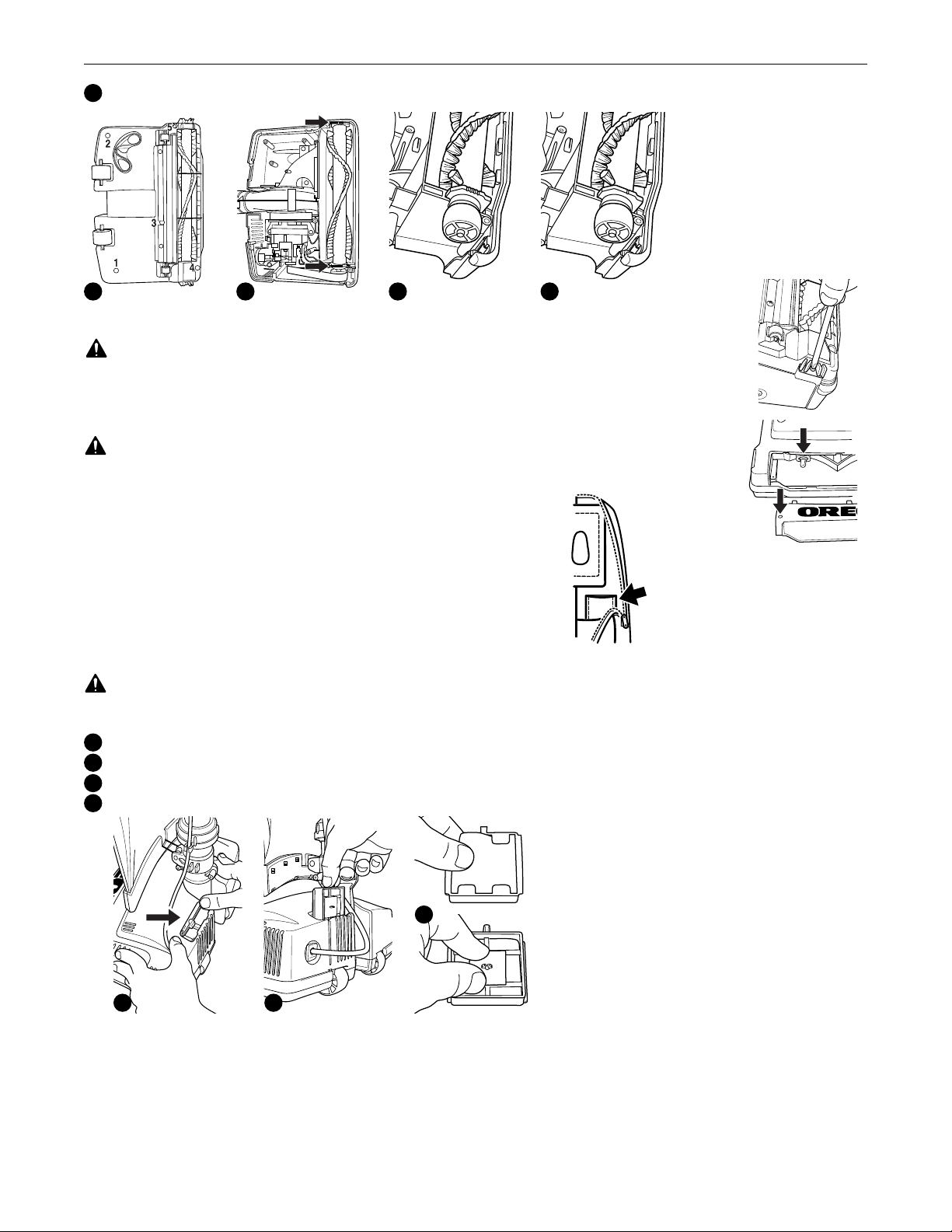 2

5

3

1

4

ORE