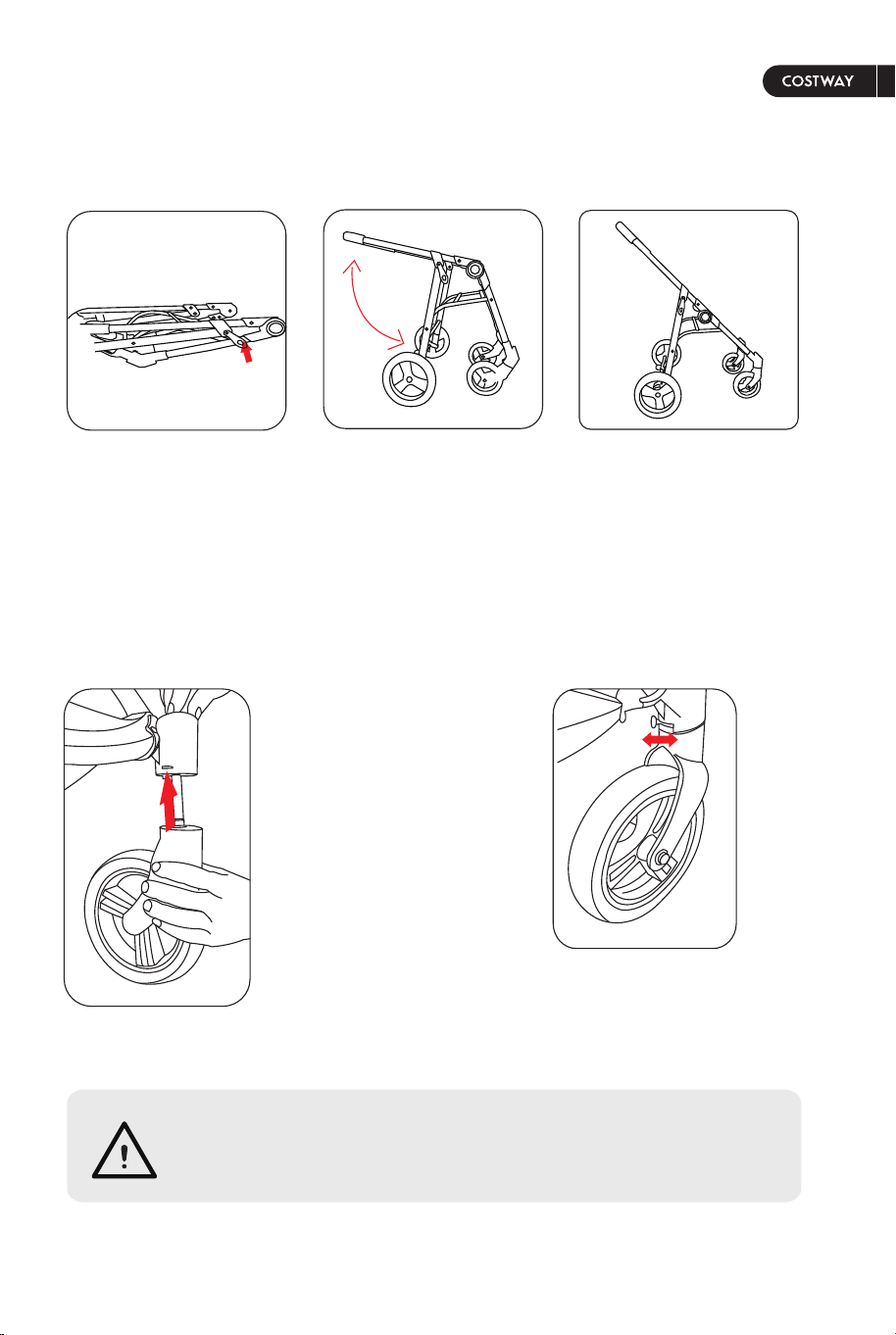 COSTWAY