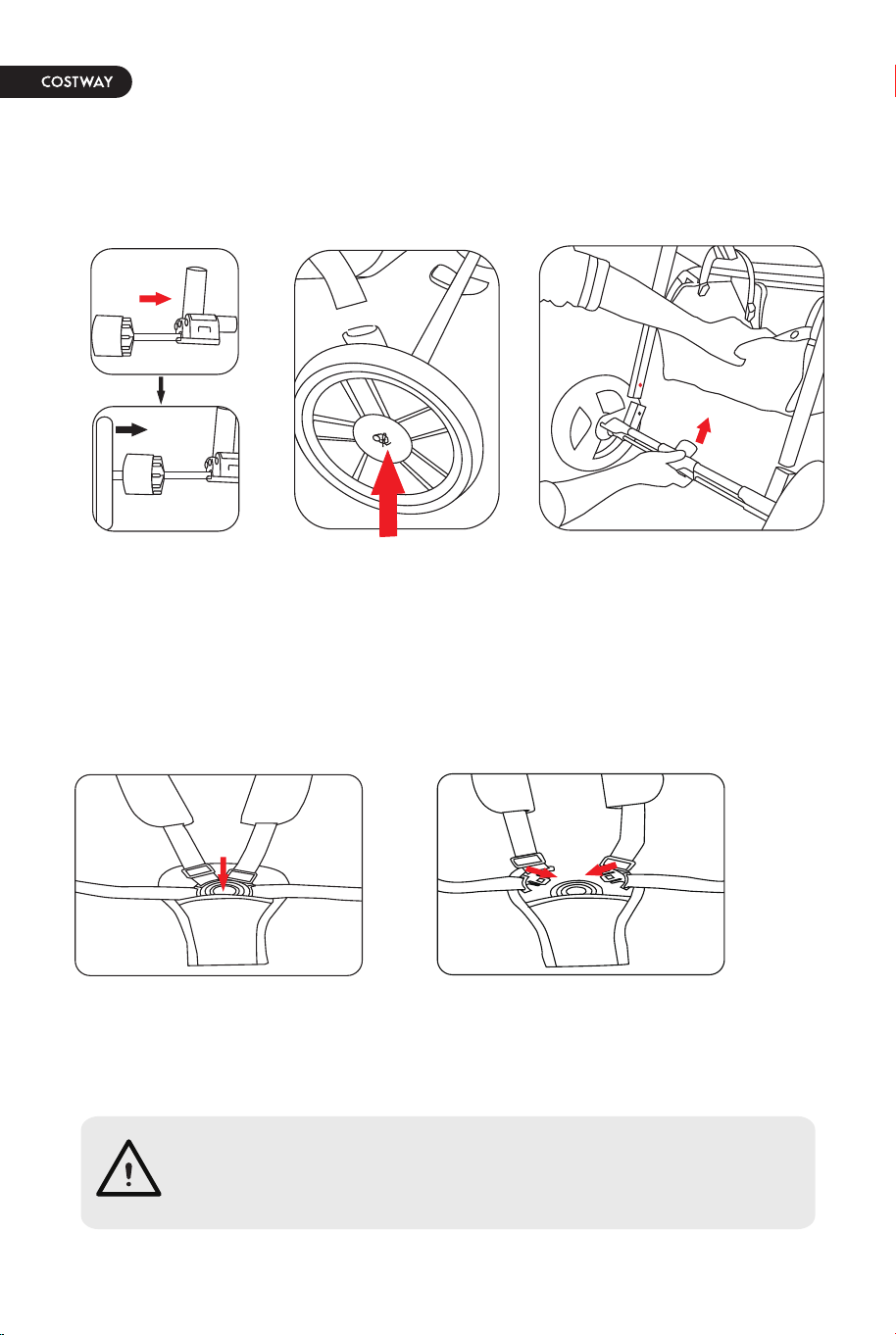 COSTWAY