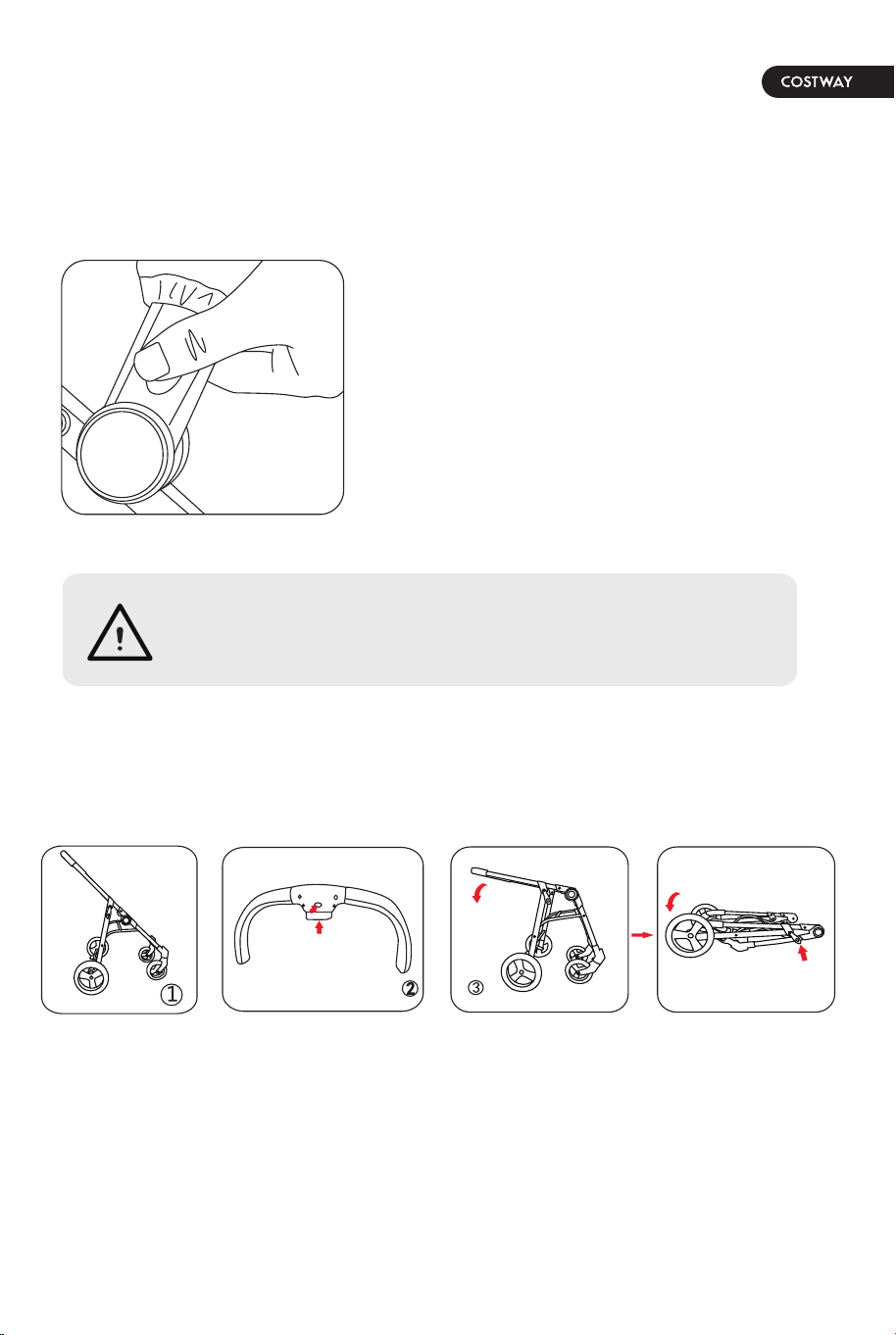 COSTWAY

1

2

3