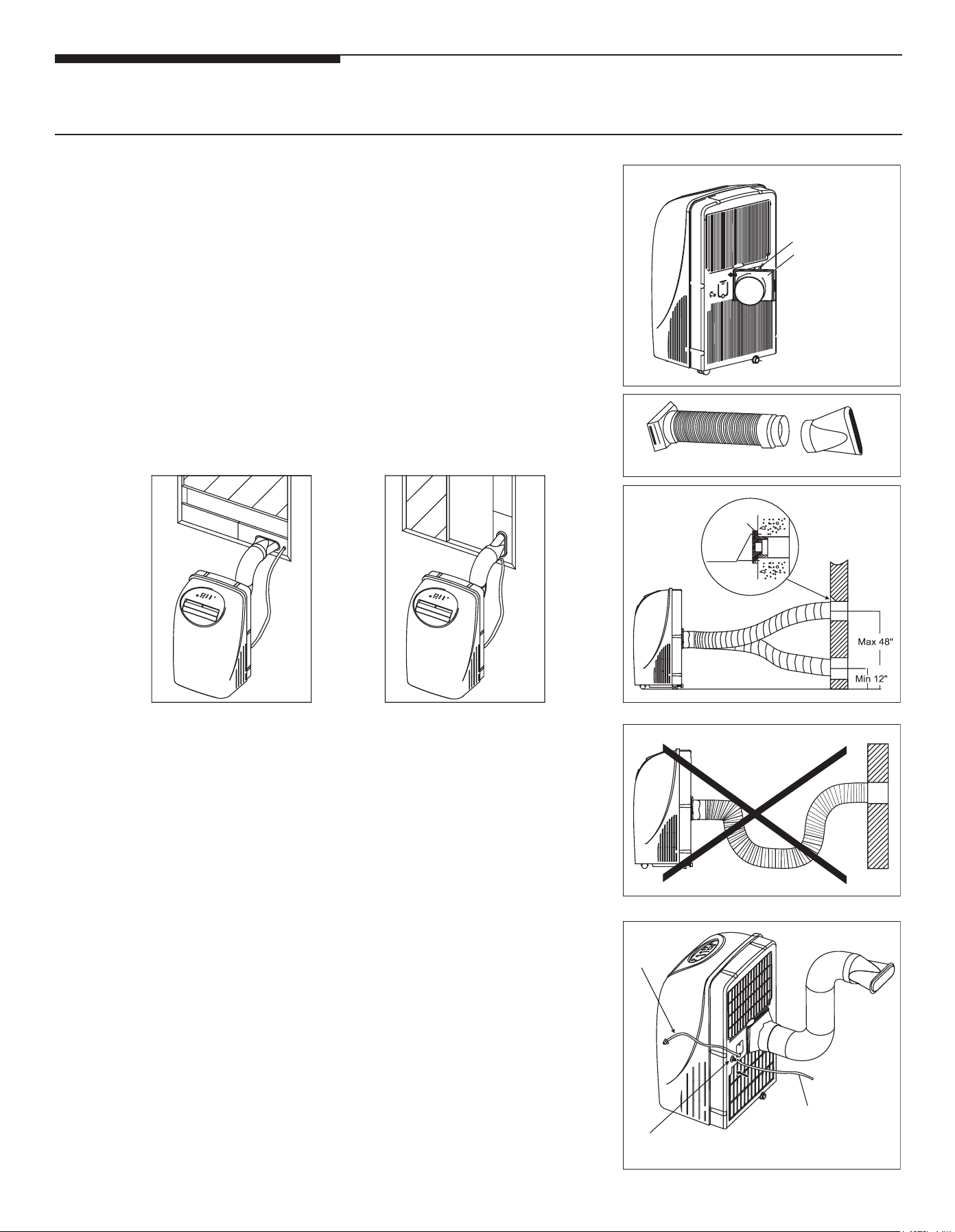 Max 48"

Min 12"