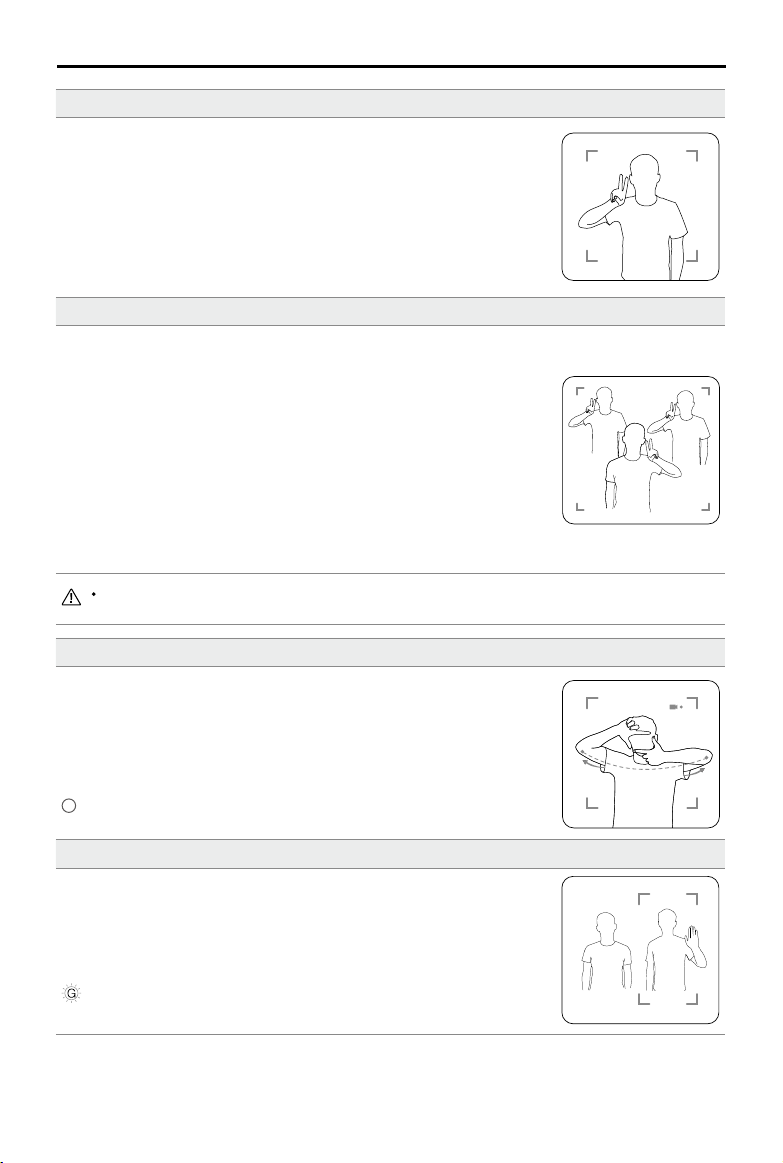 G