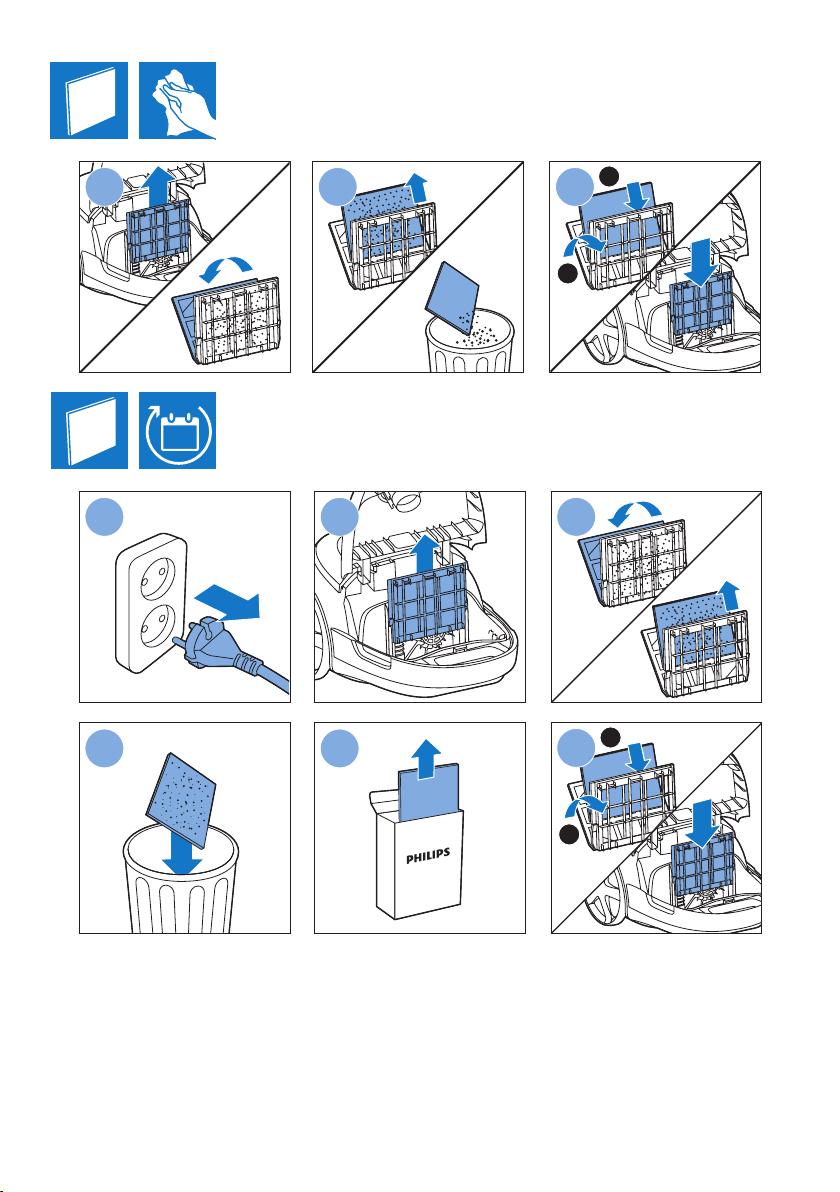 PHILIPS