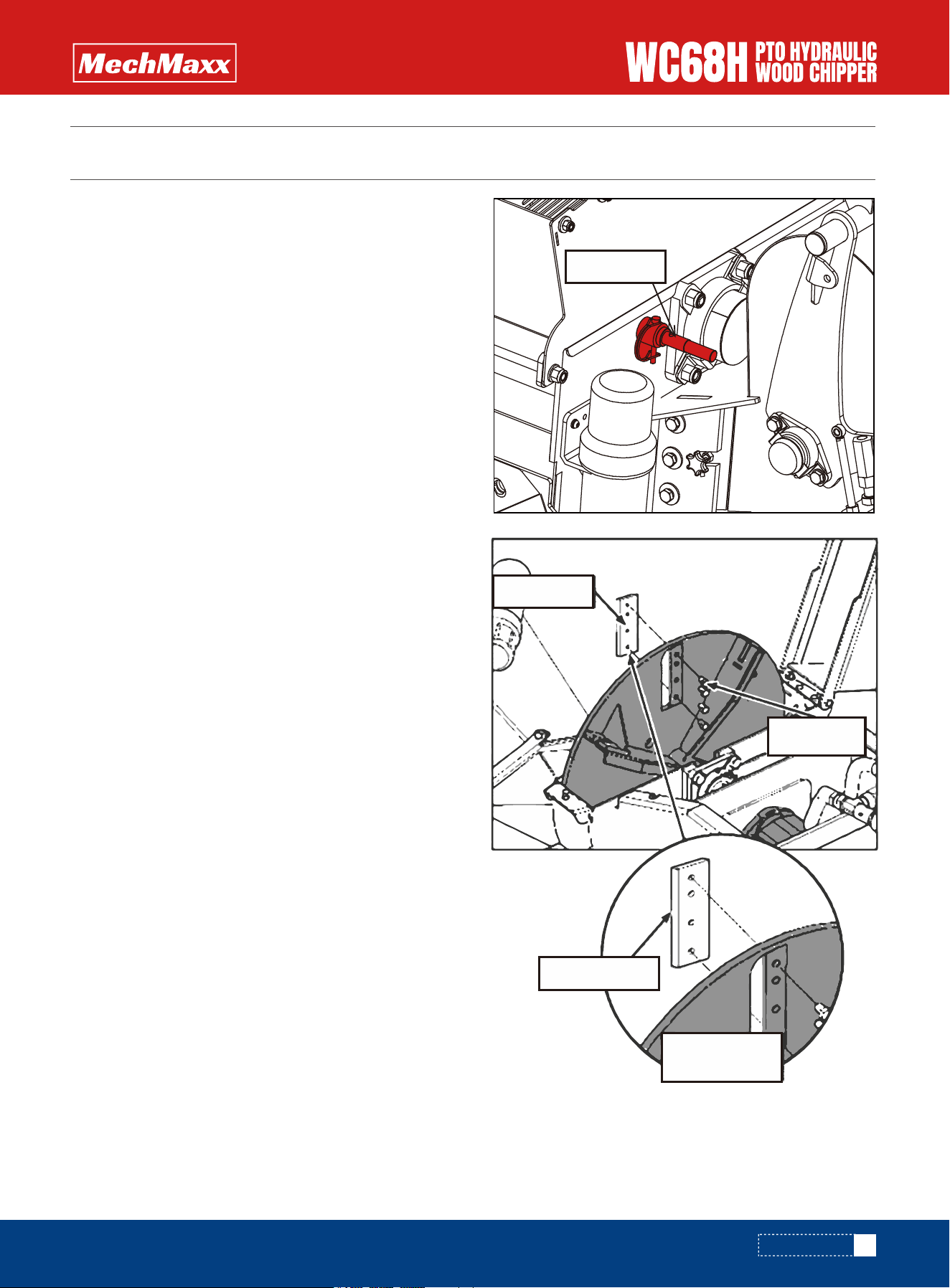 MechMaxx

WC68H PTO HYDRAULIC WOOD CHIPPER