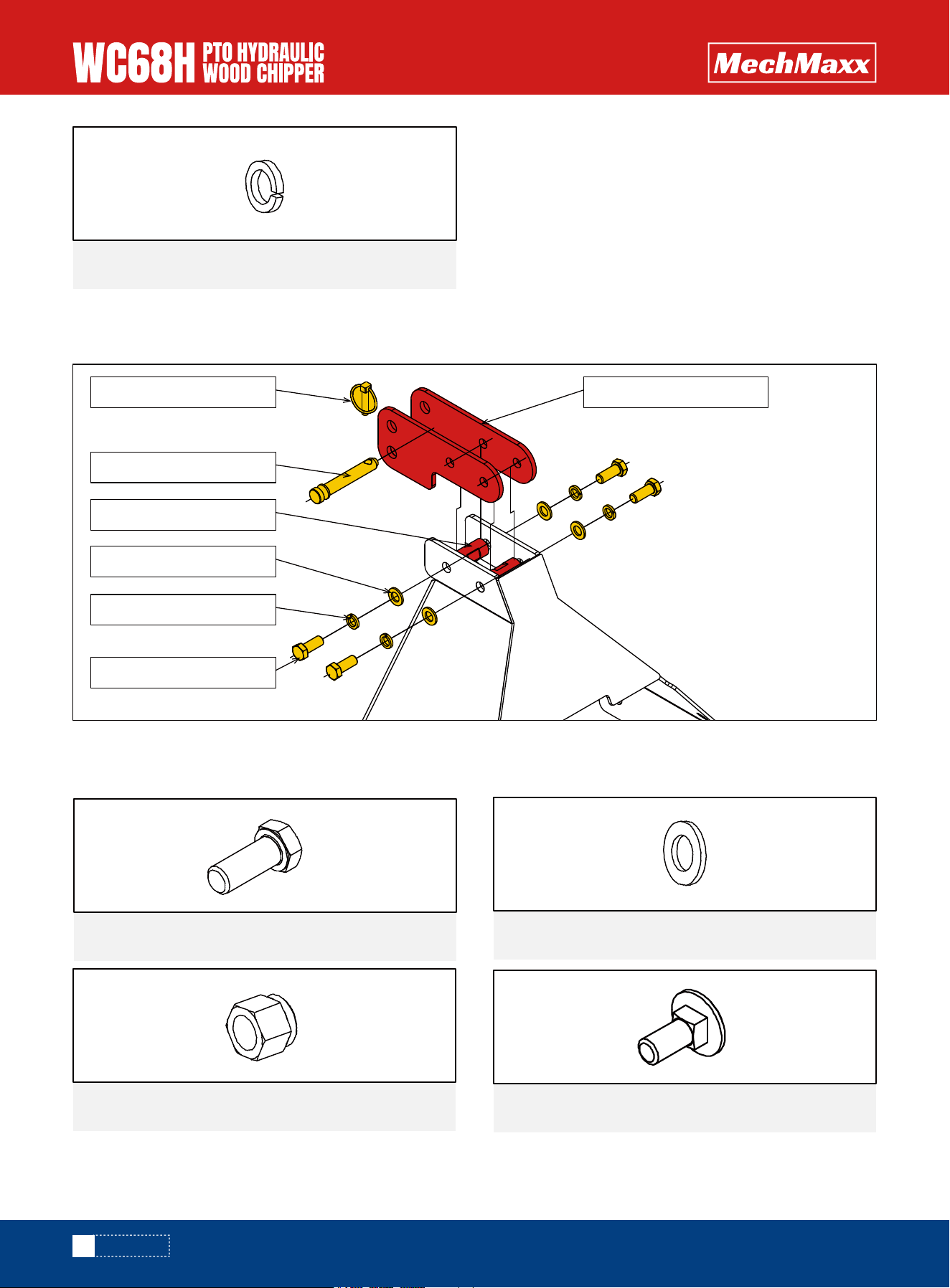 WC68H PTO HYDRAULIC WOOD CHIPPER

MechMaxx