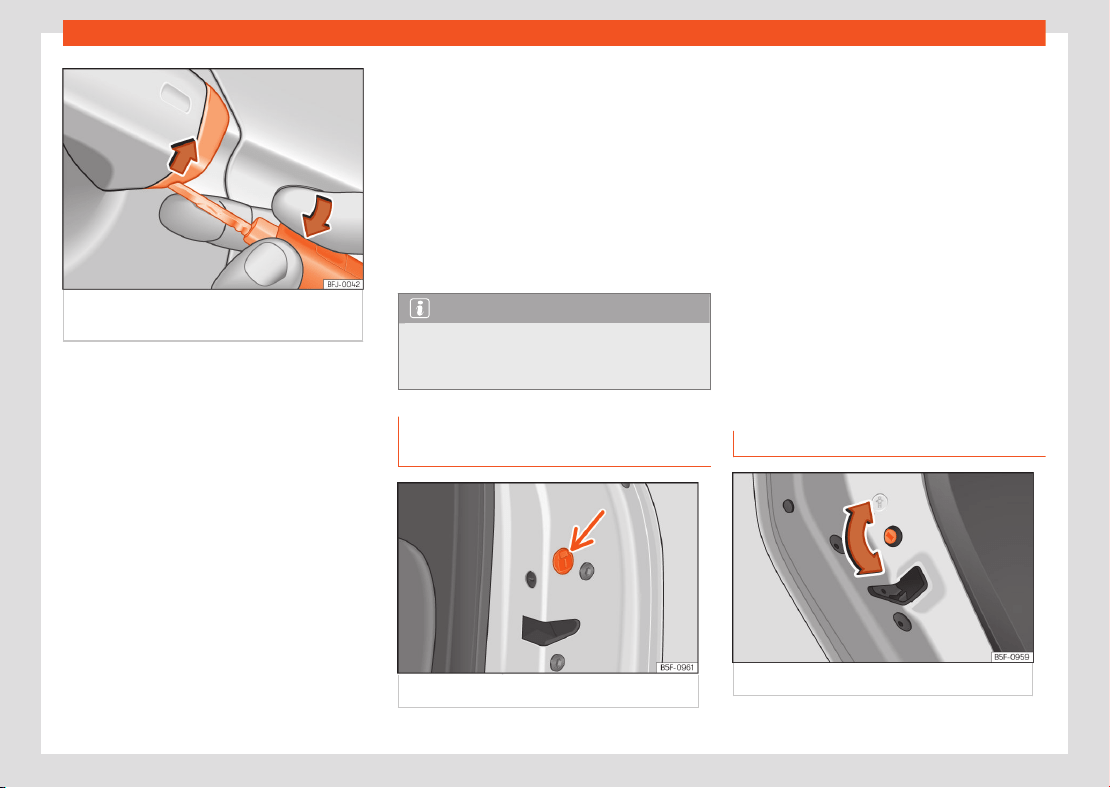 BFJ-0042

B5F-0961

B5F-0959