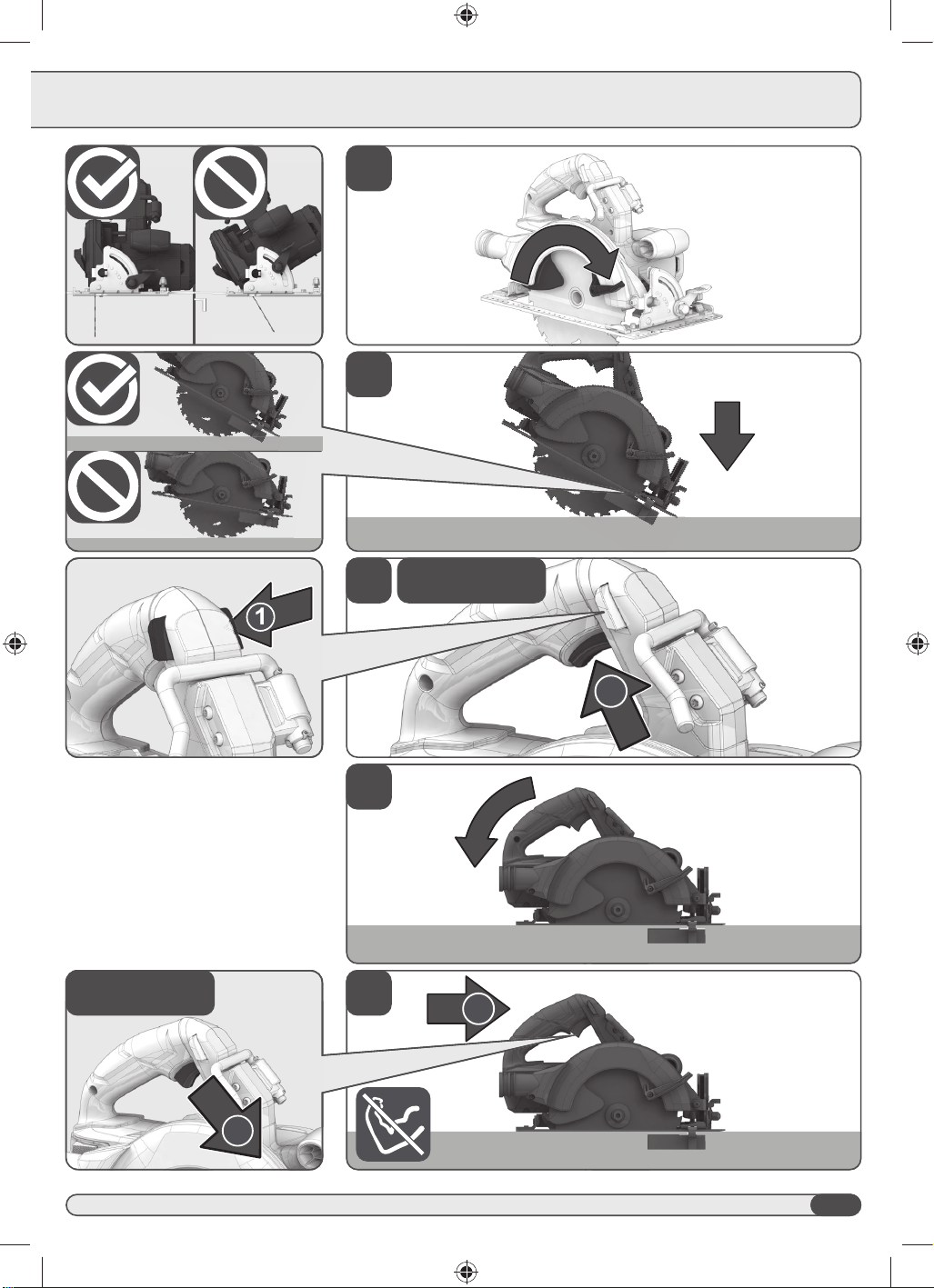 1