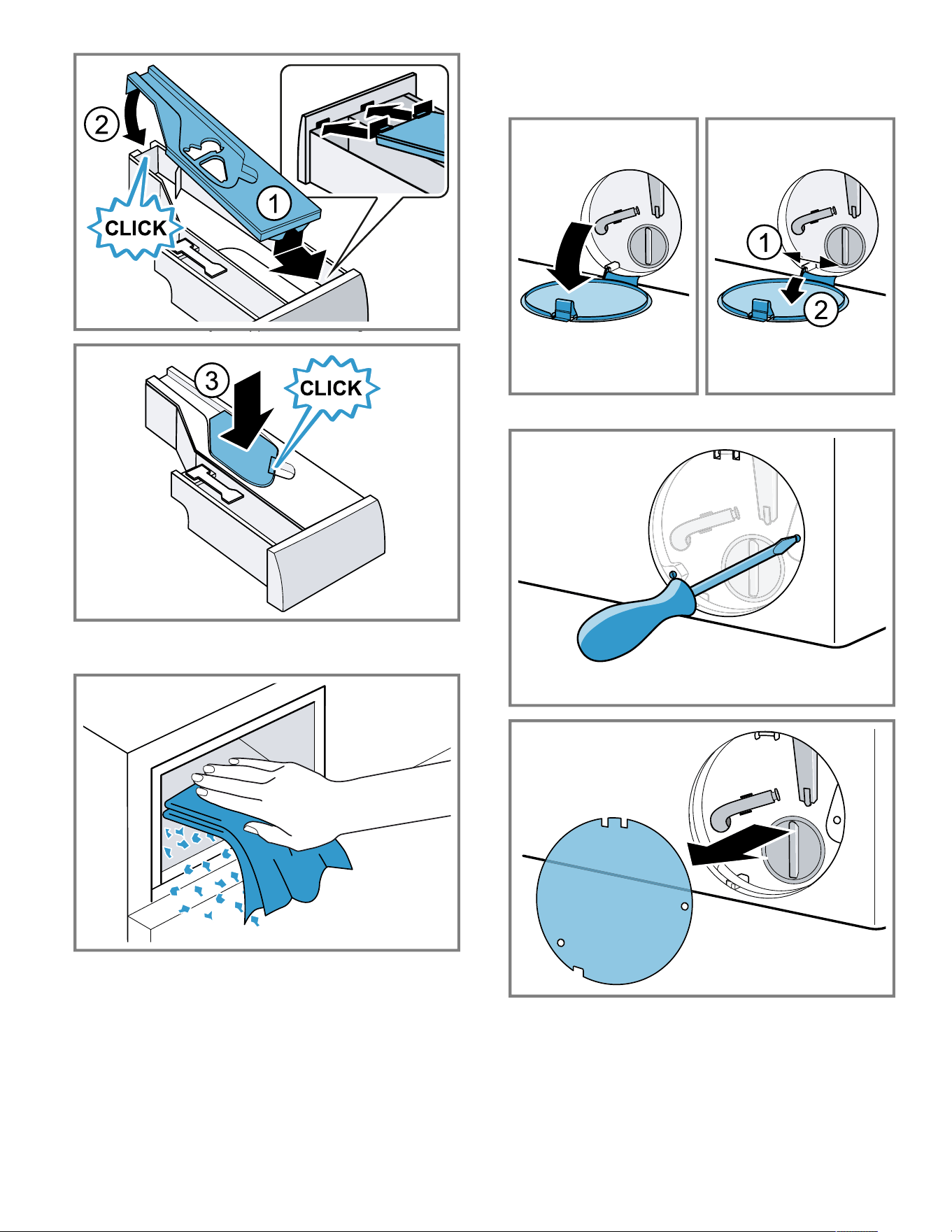 2
CLICK
1
3
CLICK
1
2