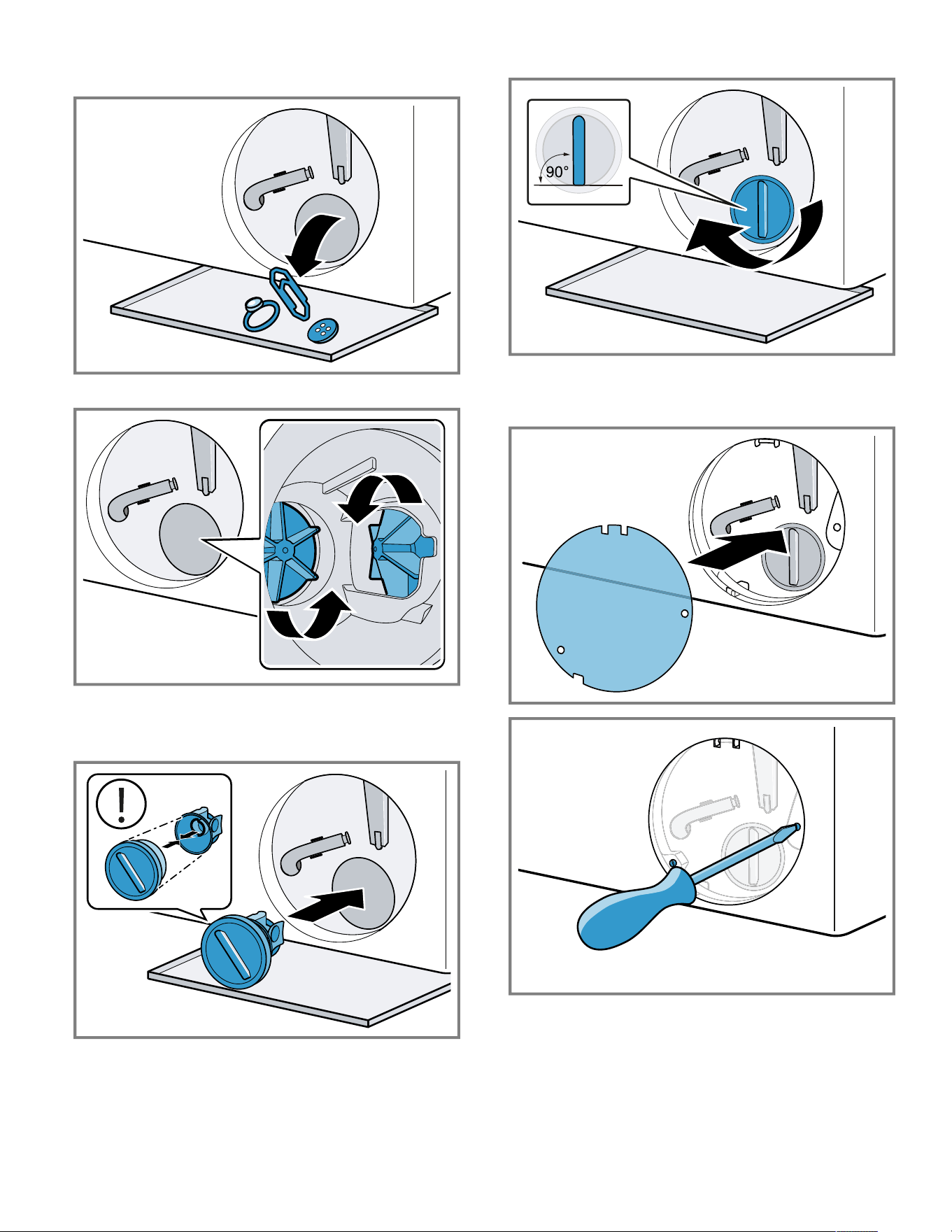 90°