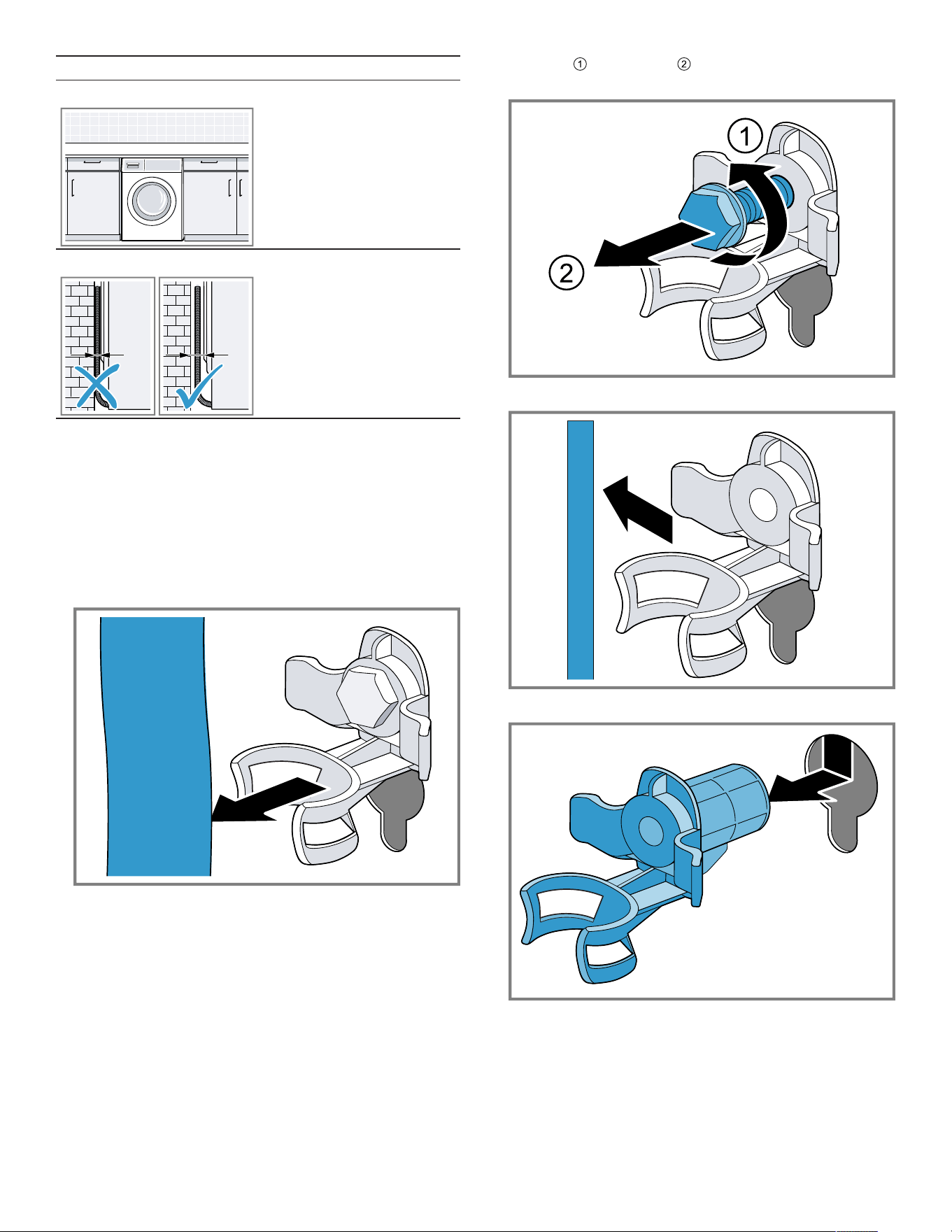 ①
②

1

2